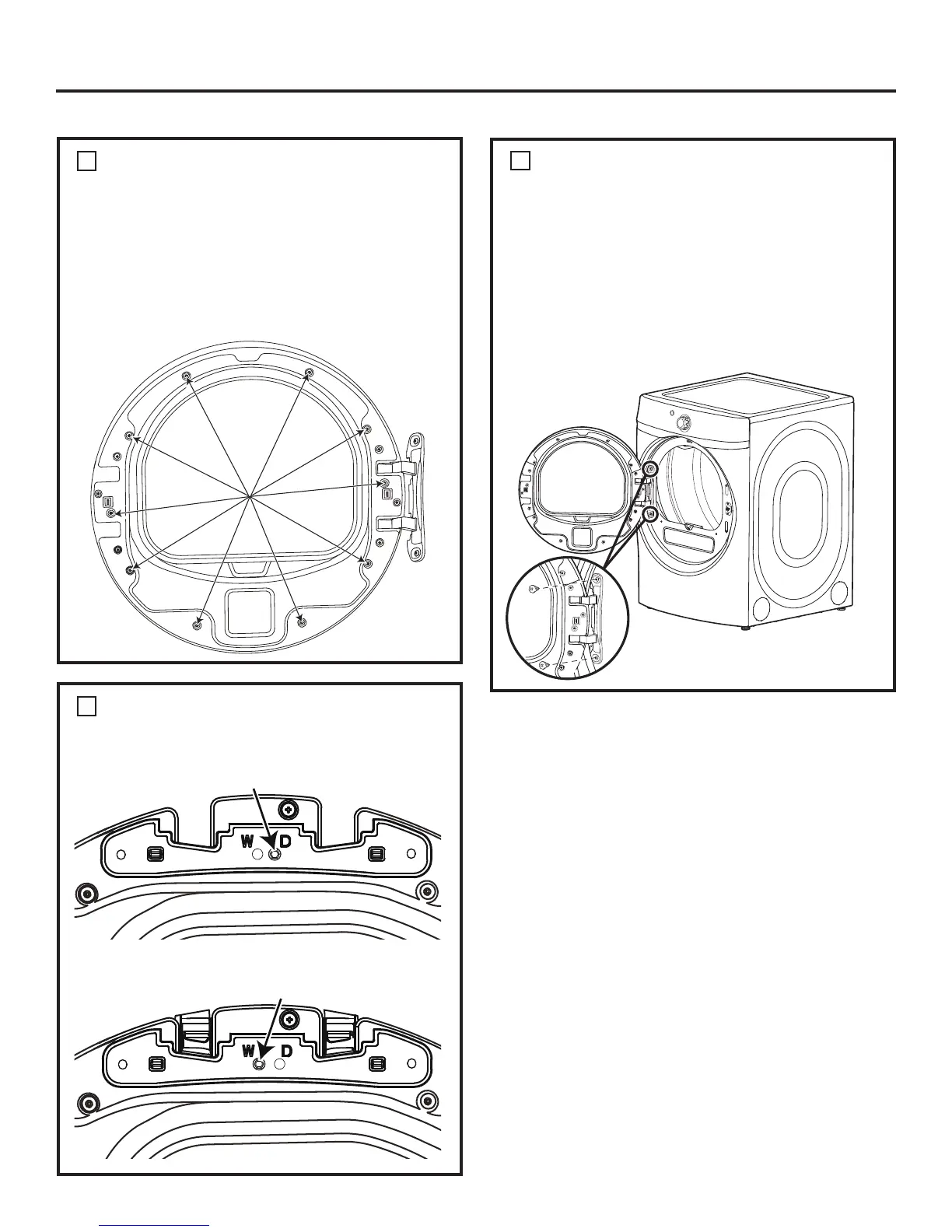 W D

W D