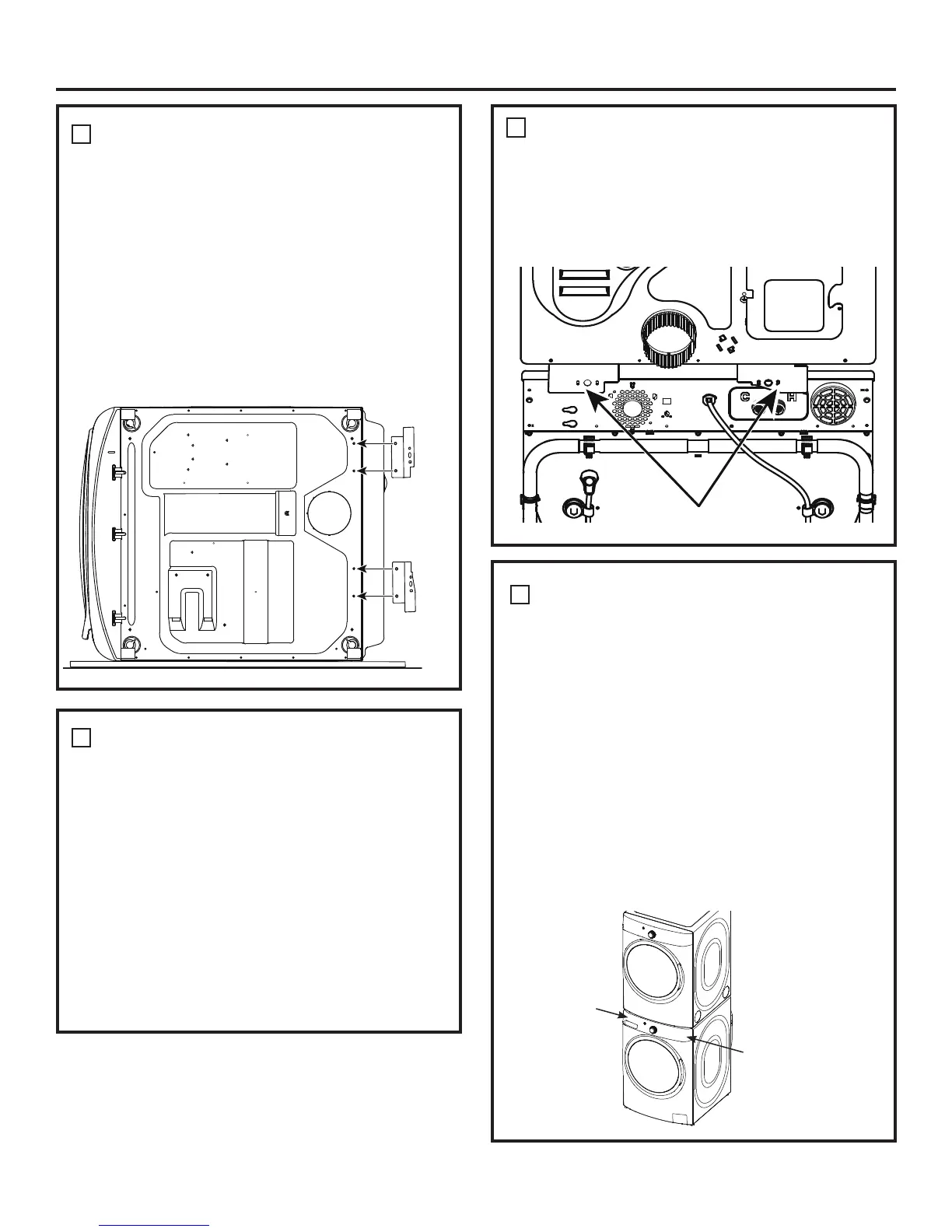 C H