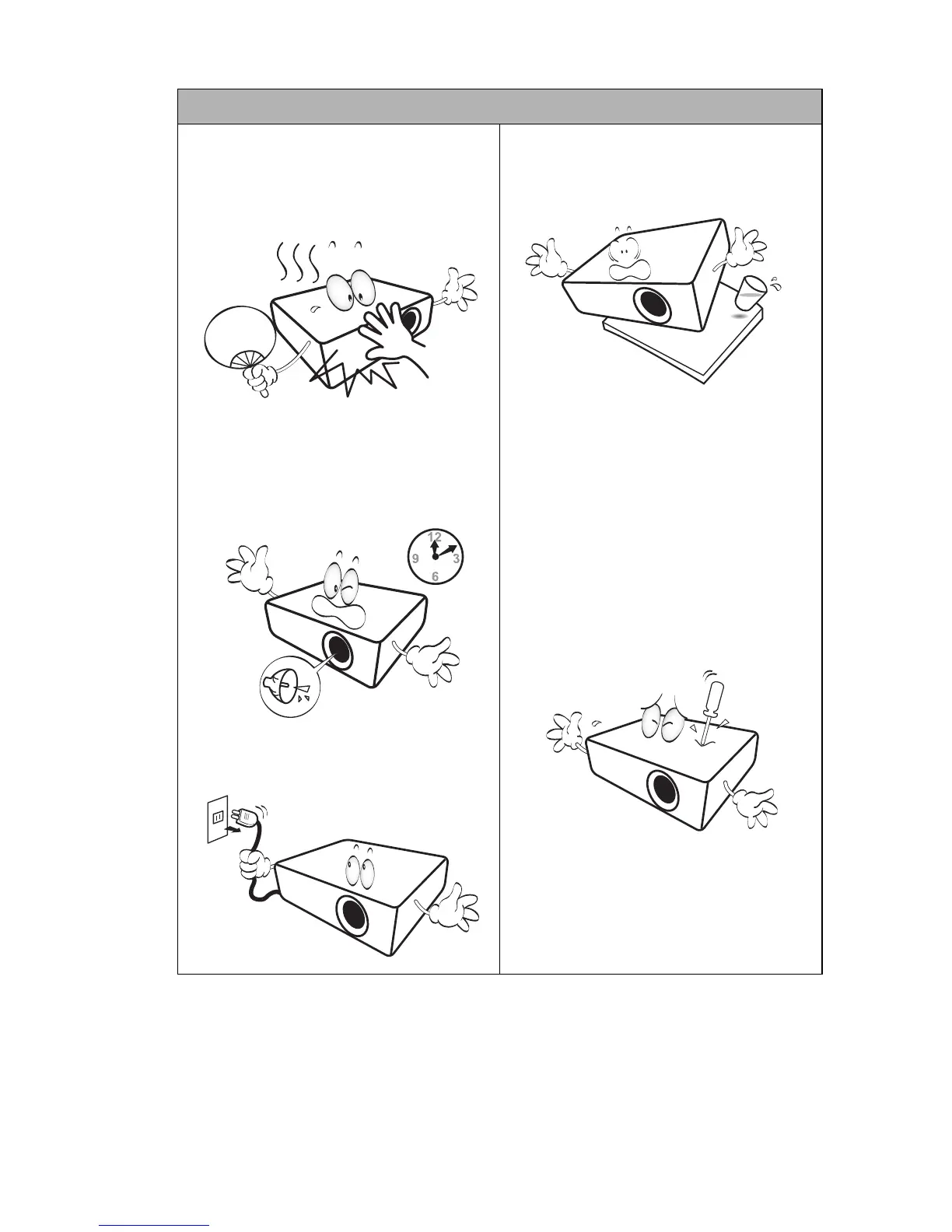 12
9
3
6