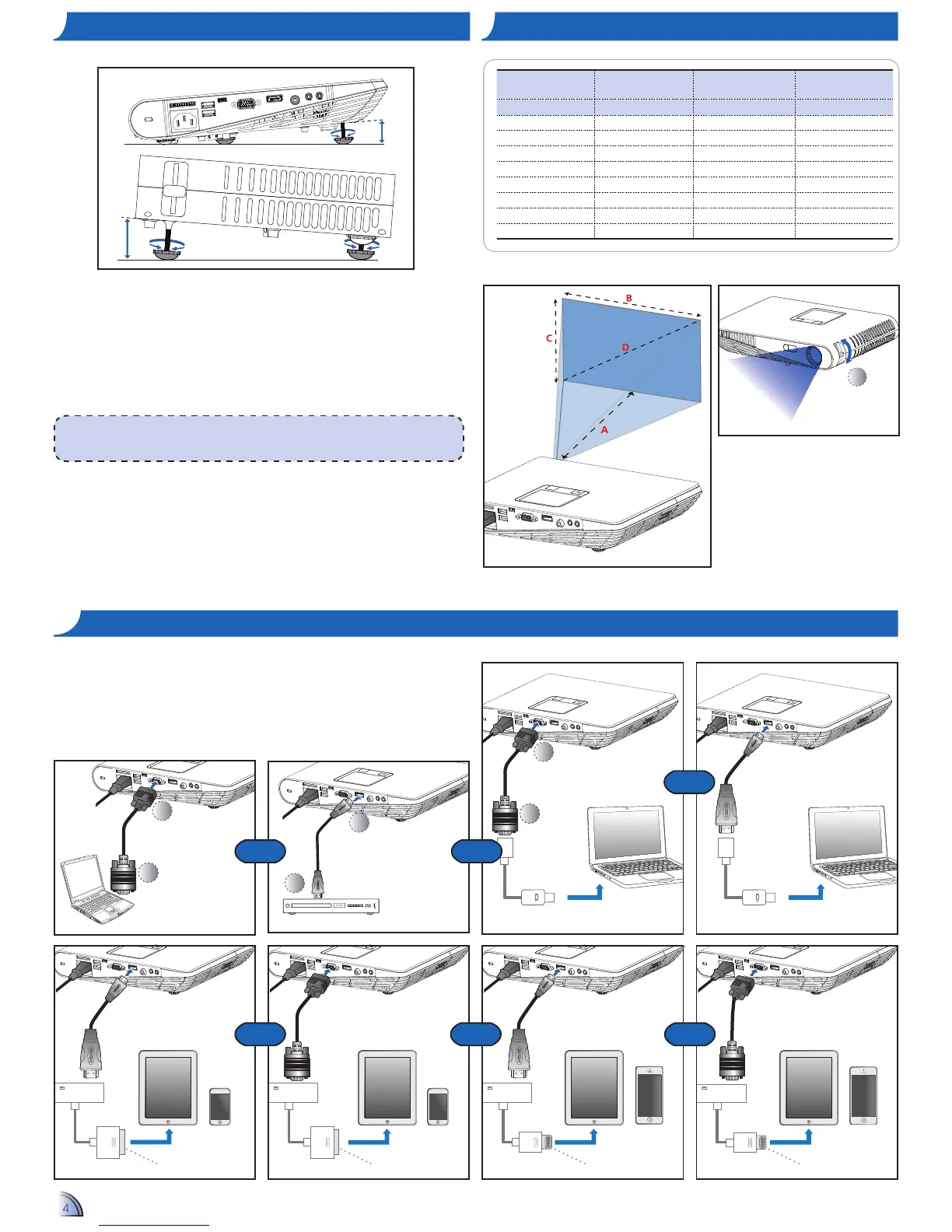 B

C

D

A

4