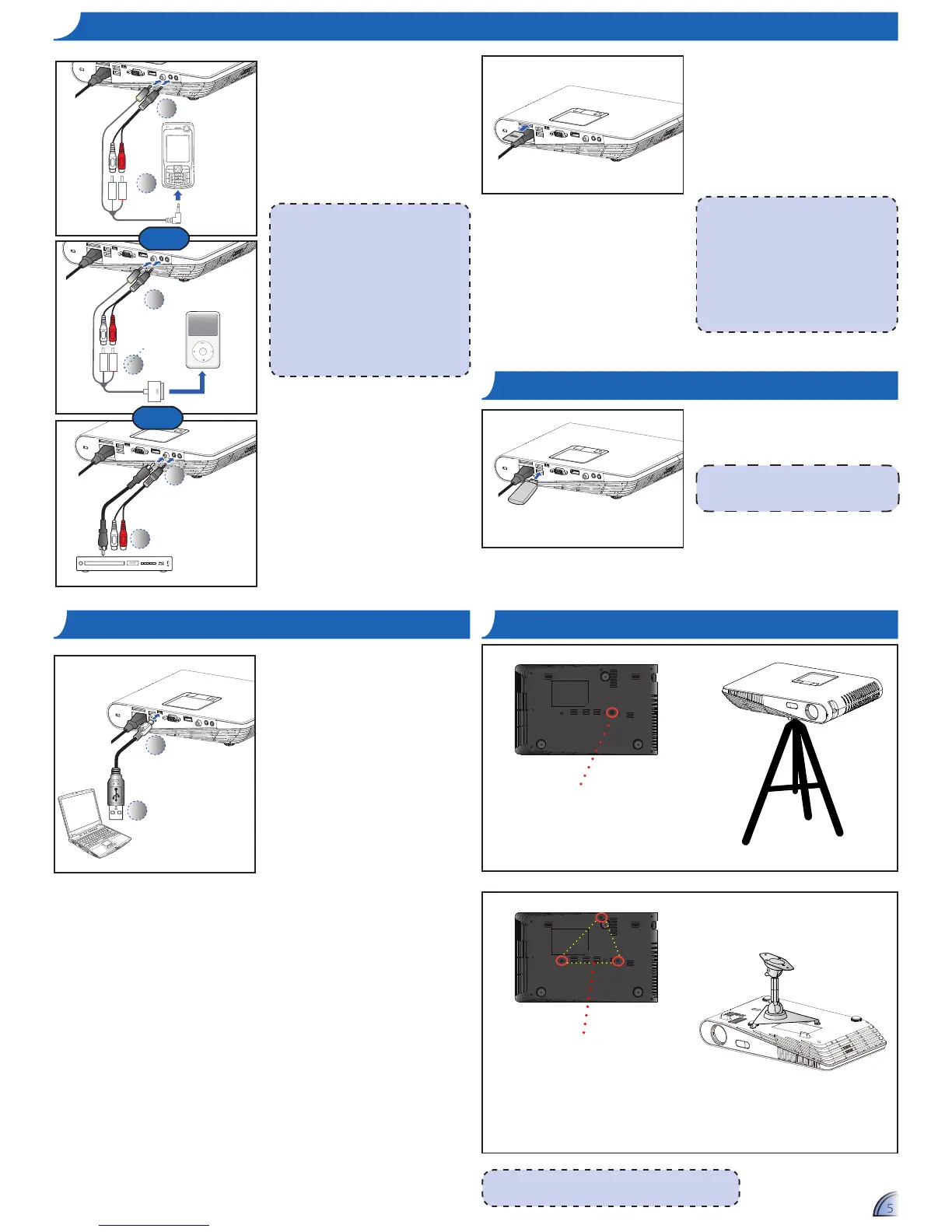 5