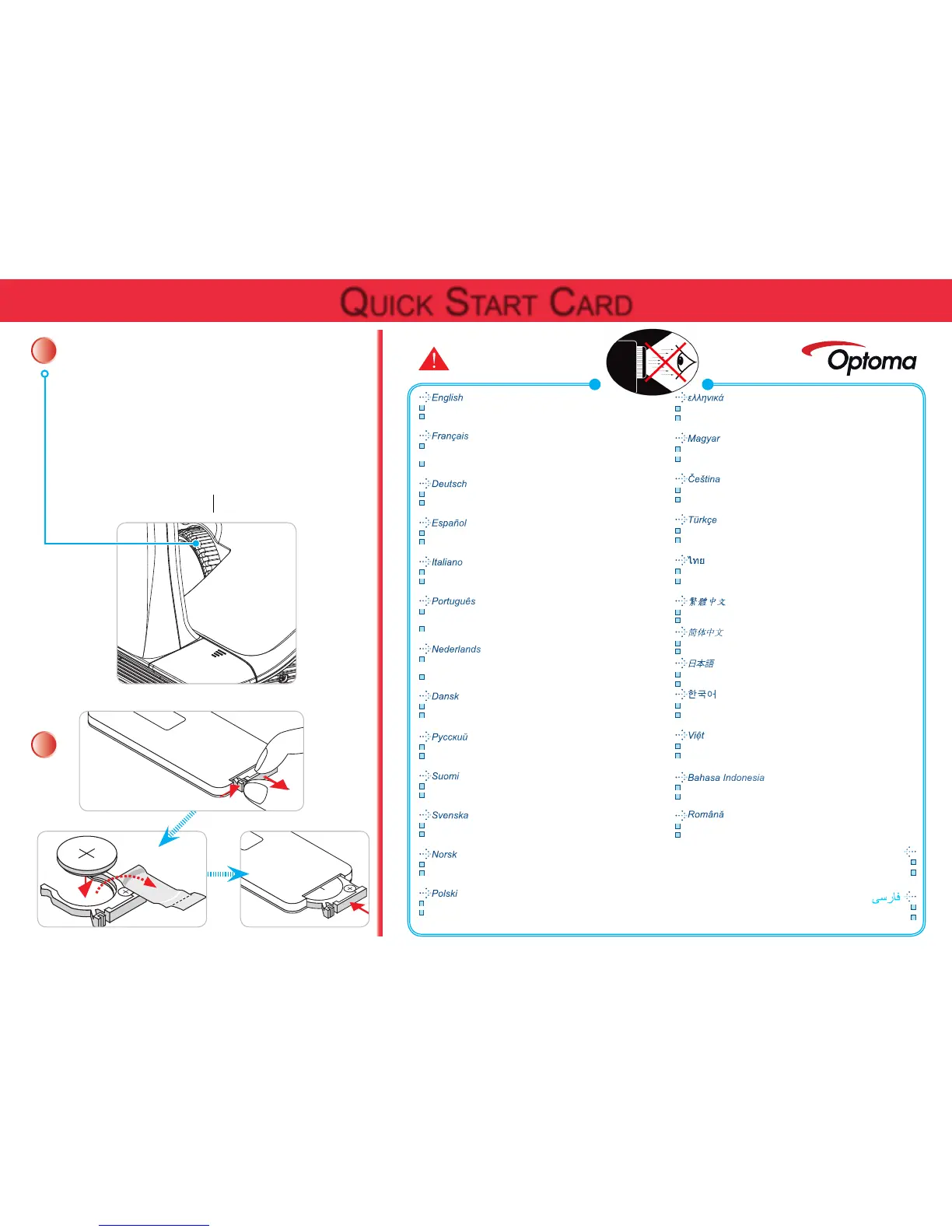 QUICK START CARD

Optoma

English

Français

Deutsch

Español

Italiano

Português

Nederlands

Dansk

Русский

Suomi

Svenska

Norsk

Polski

ελληνικά

Magyar

Čeština

Türkçe

ไทย

繁體中文

简体中文

日本語

한국어

Việt

Bahasa Indonesia

Română

فارسی