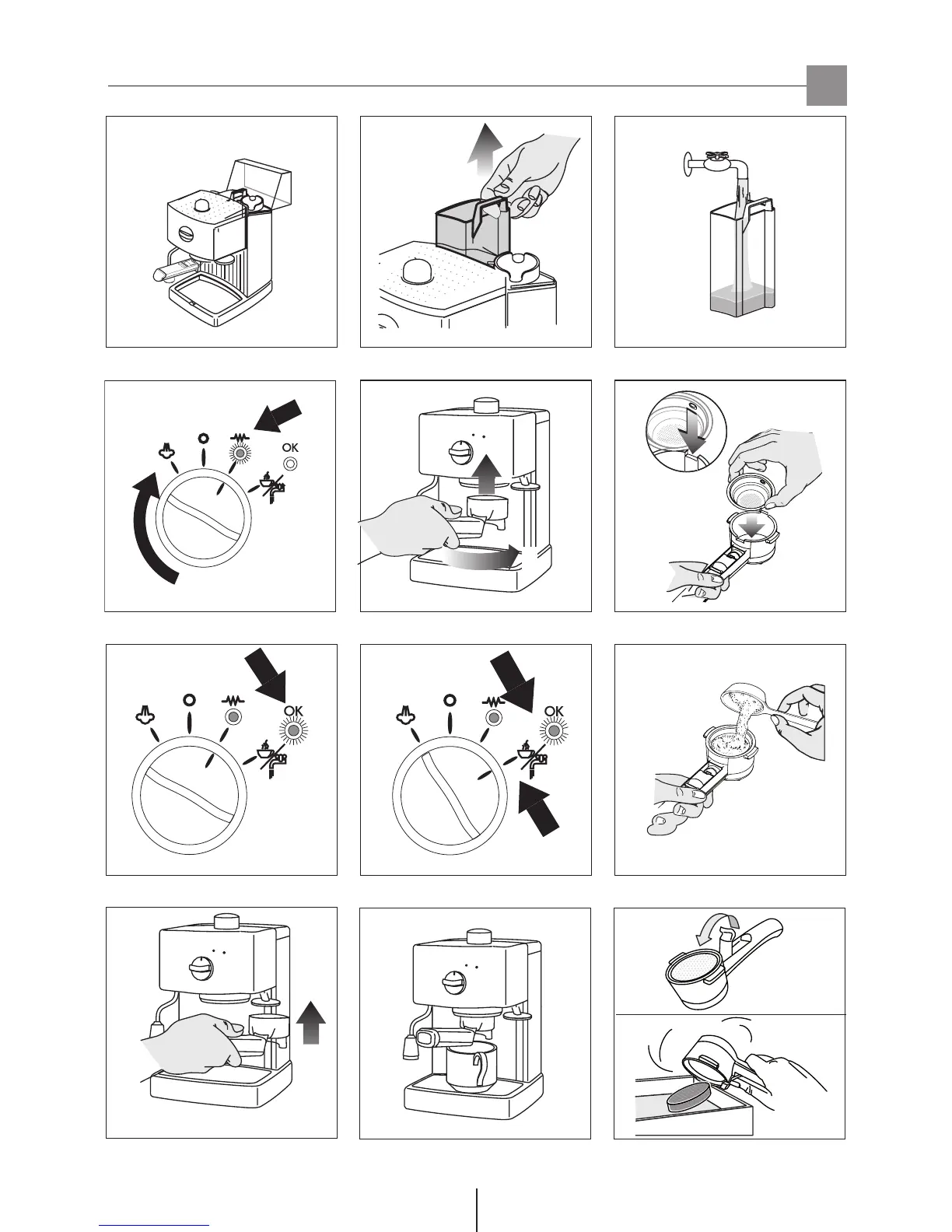 OK

OK

OK