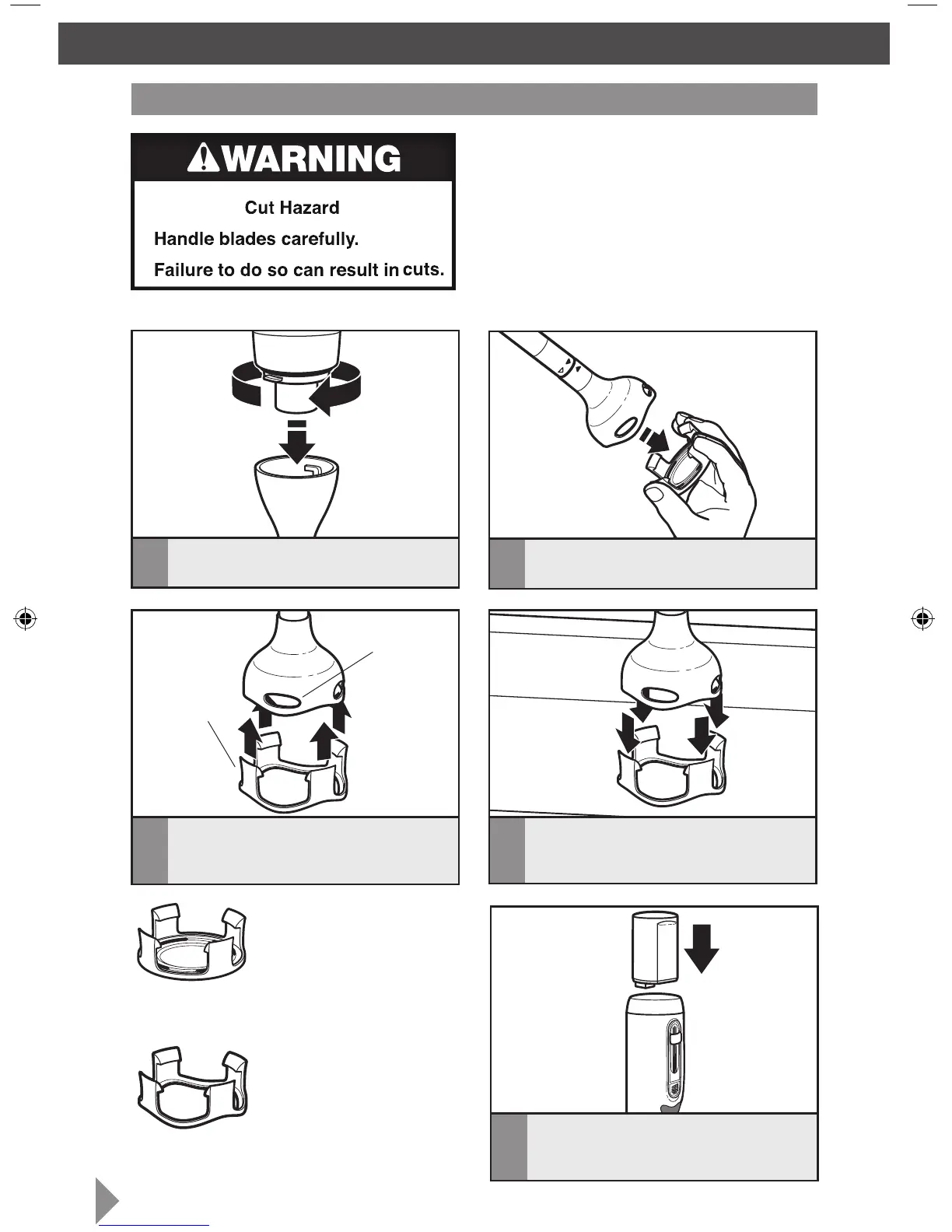 WARNING

Cut Hazard

Handle blades carefully.

Failure to do so can result in cuts.