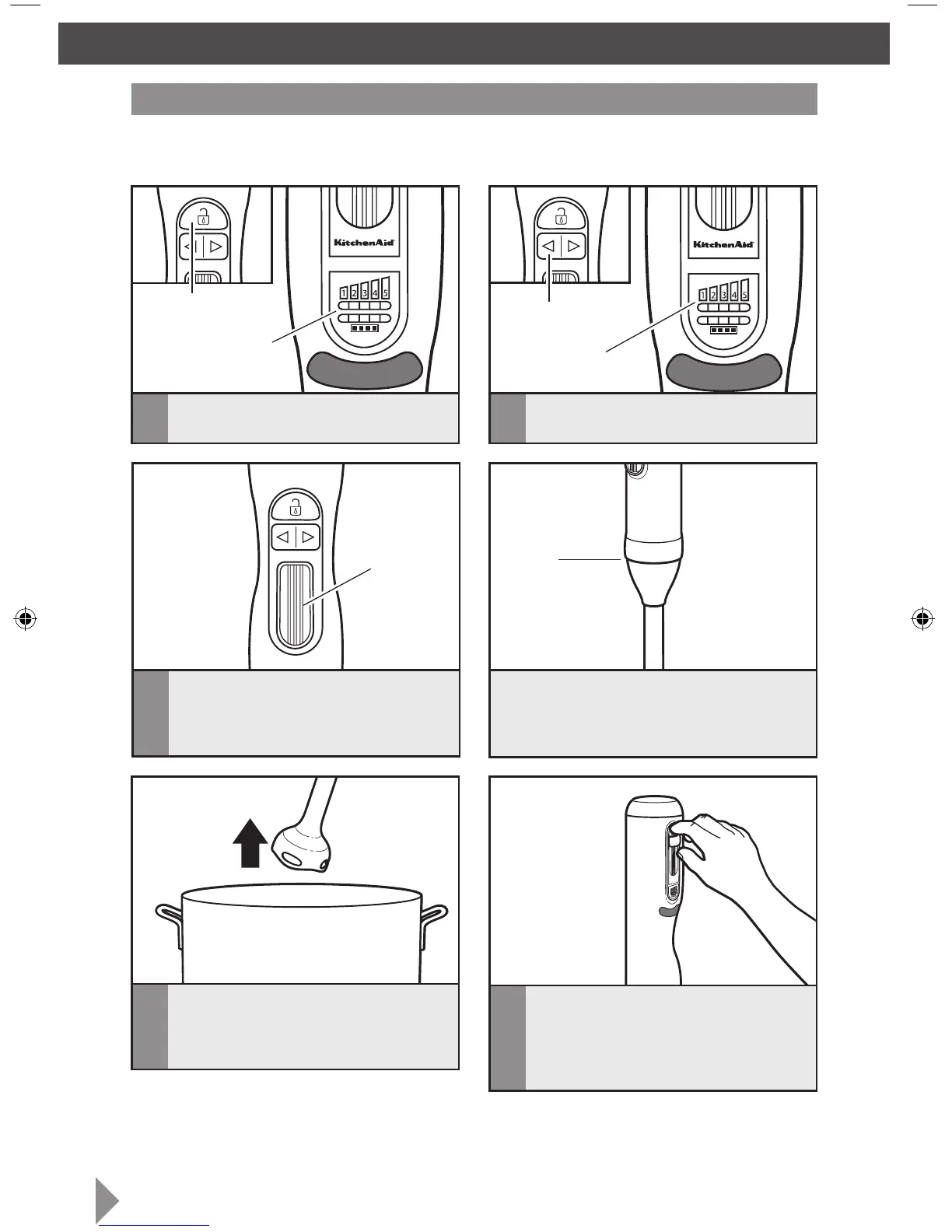 KitchenAid
1 2 3 4 5

KitchenAid
1 2 3 4 5