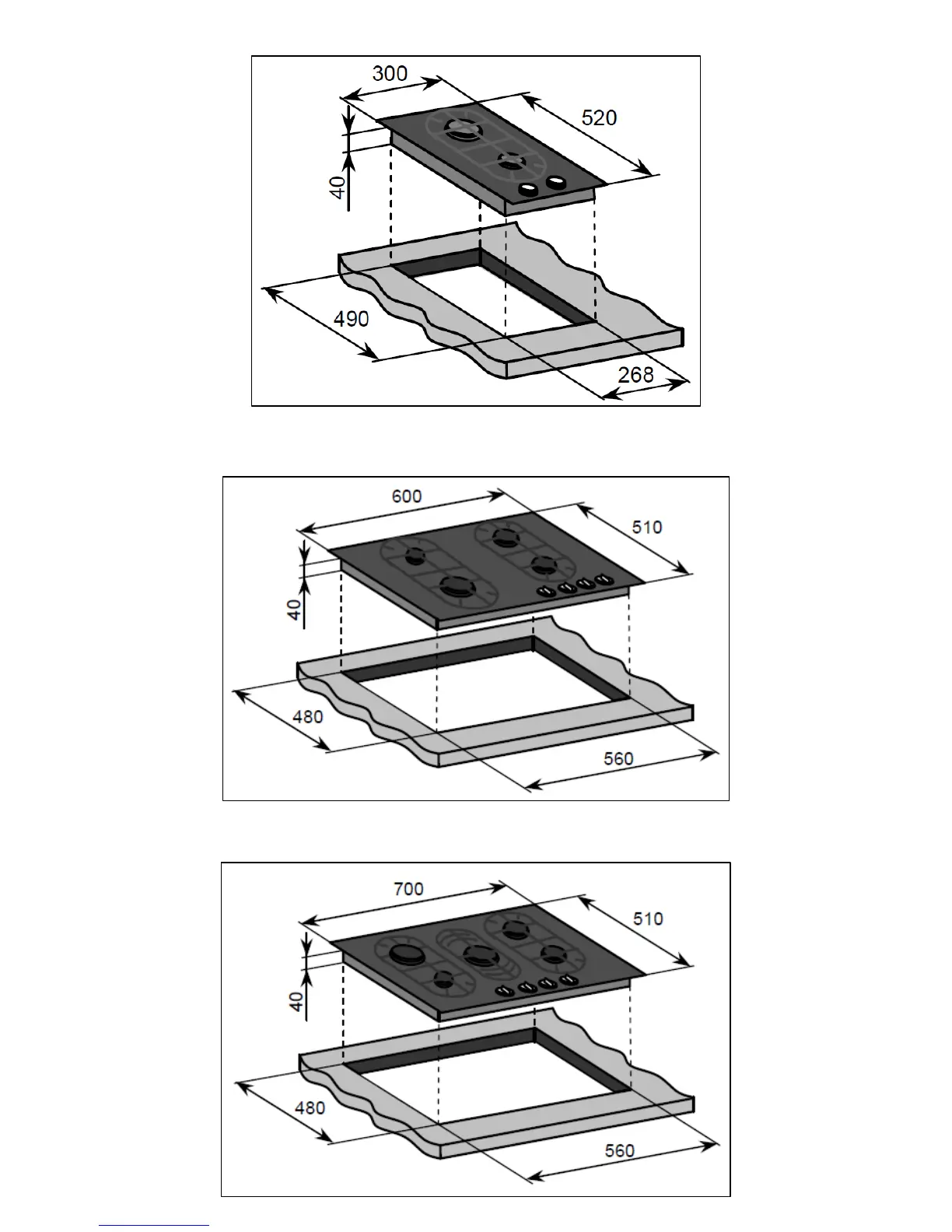 300
520
40
490
268

600
510
40
480
560

700
510
40
480
560