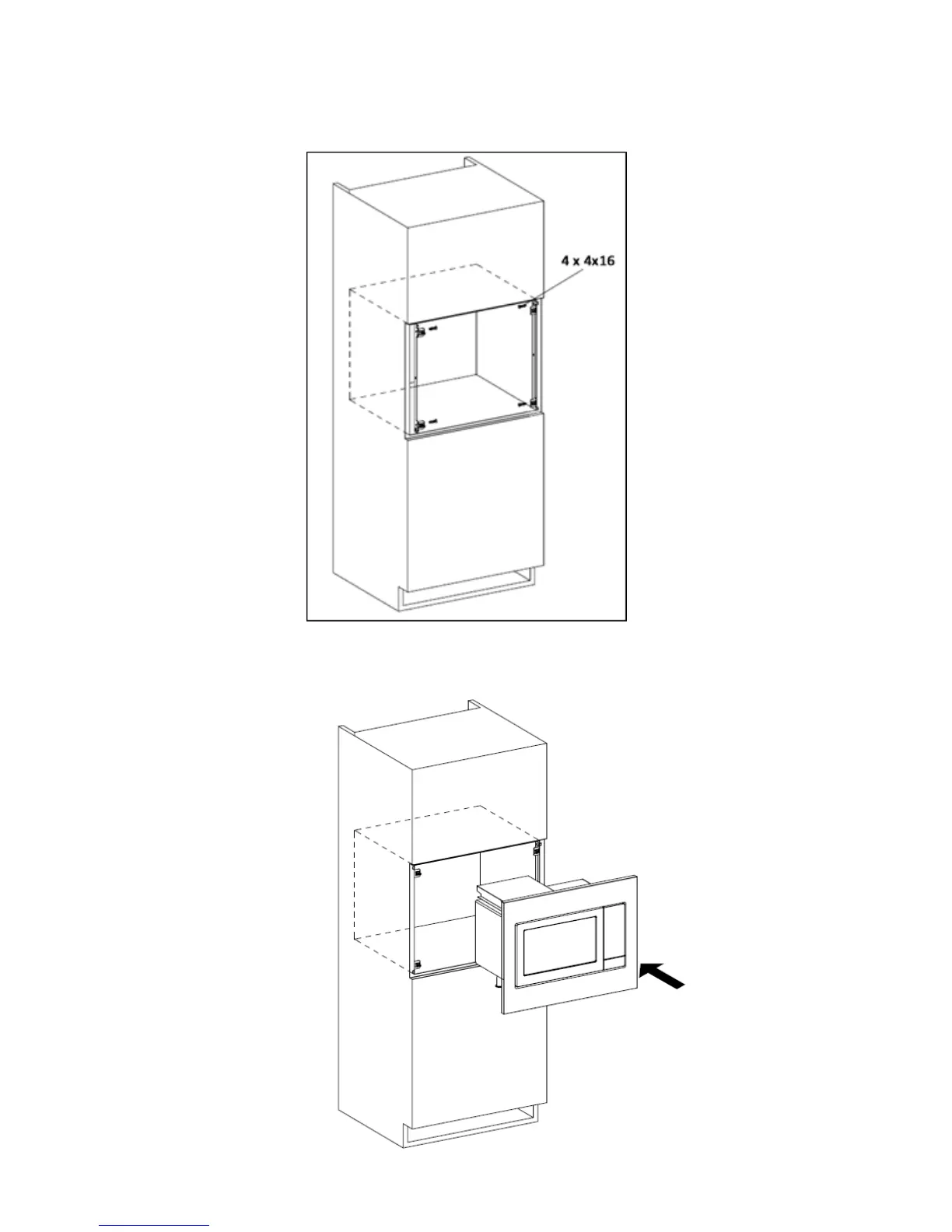 4 x 4x16