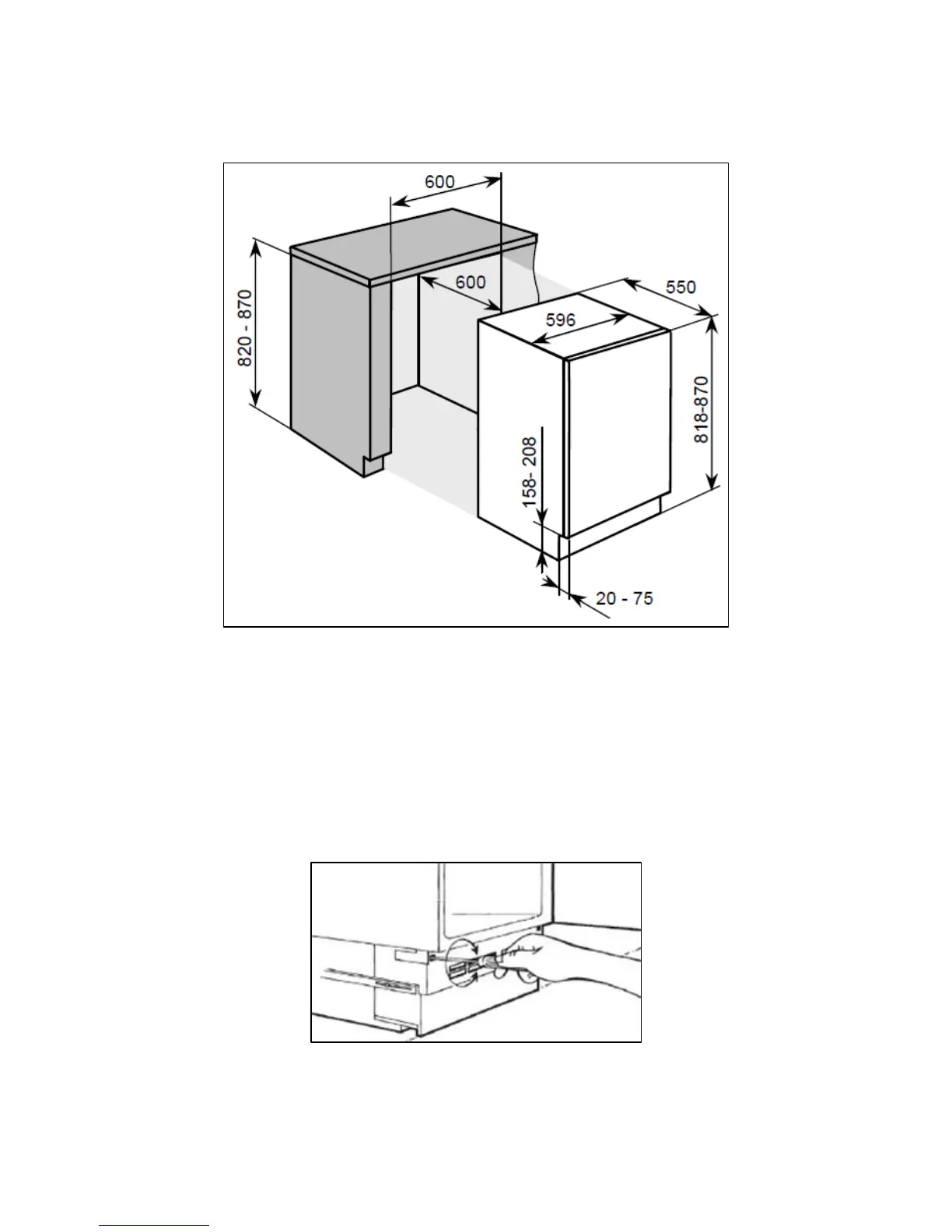 600

820 - 870

600

550

596

818-870

158- 208

20 - 75