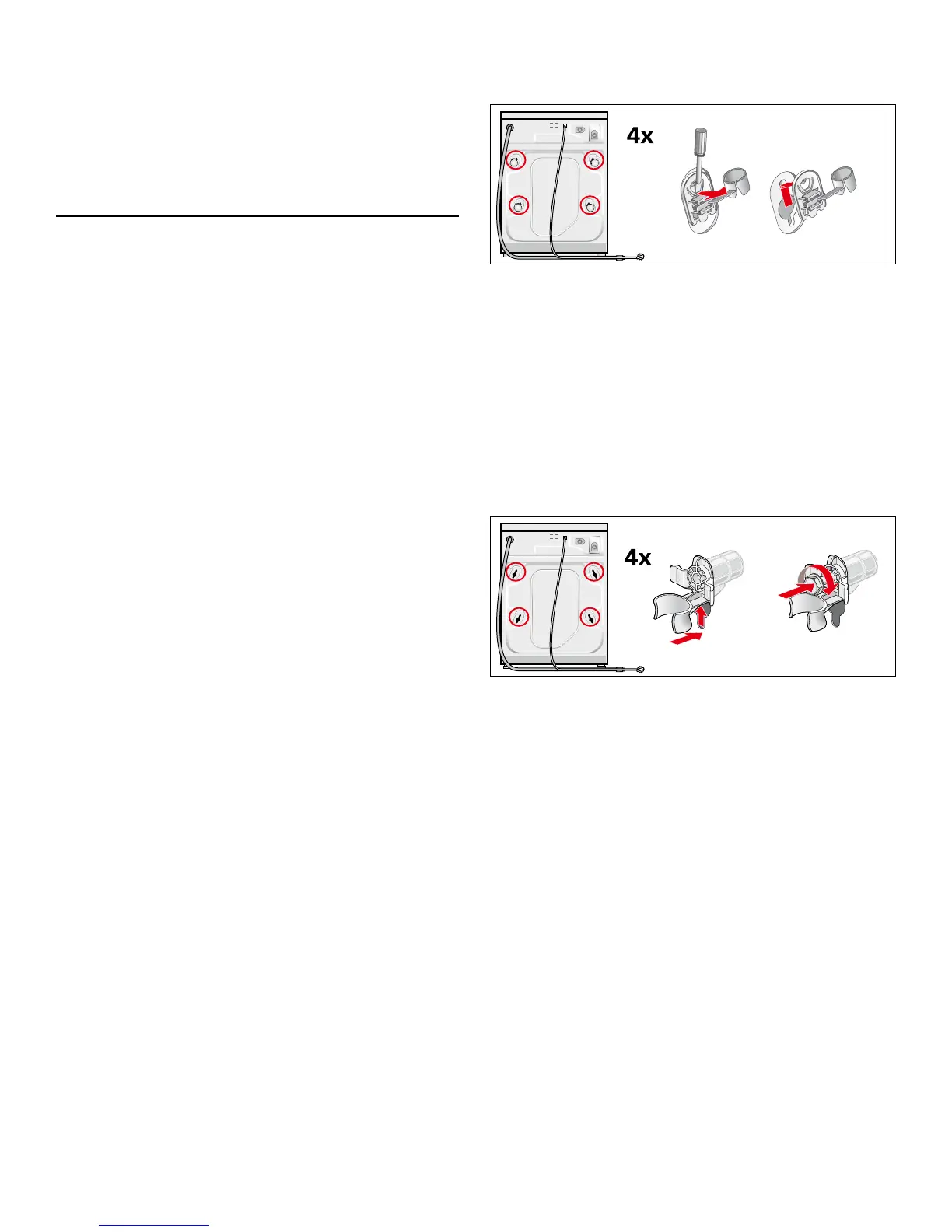 4x

4x