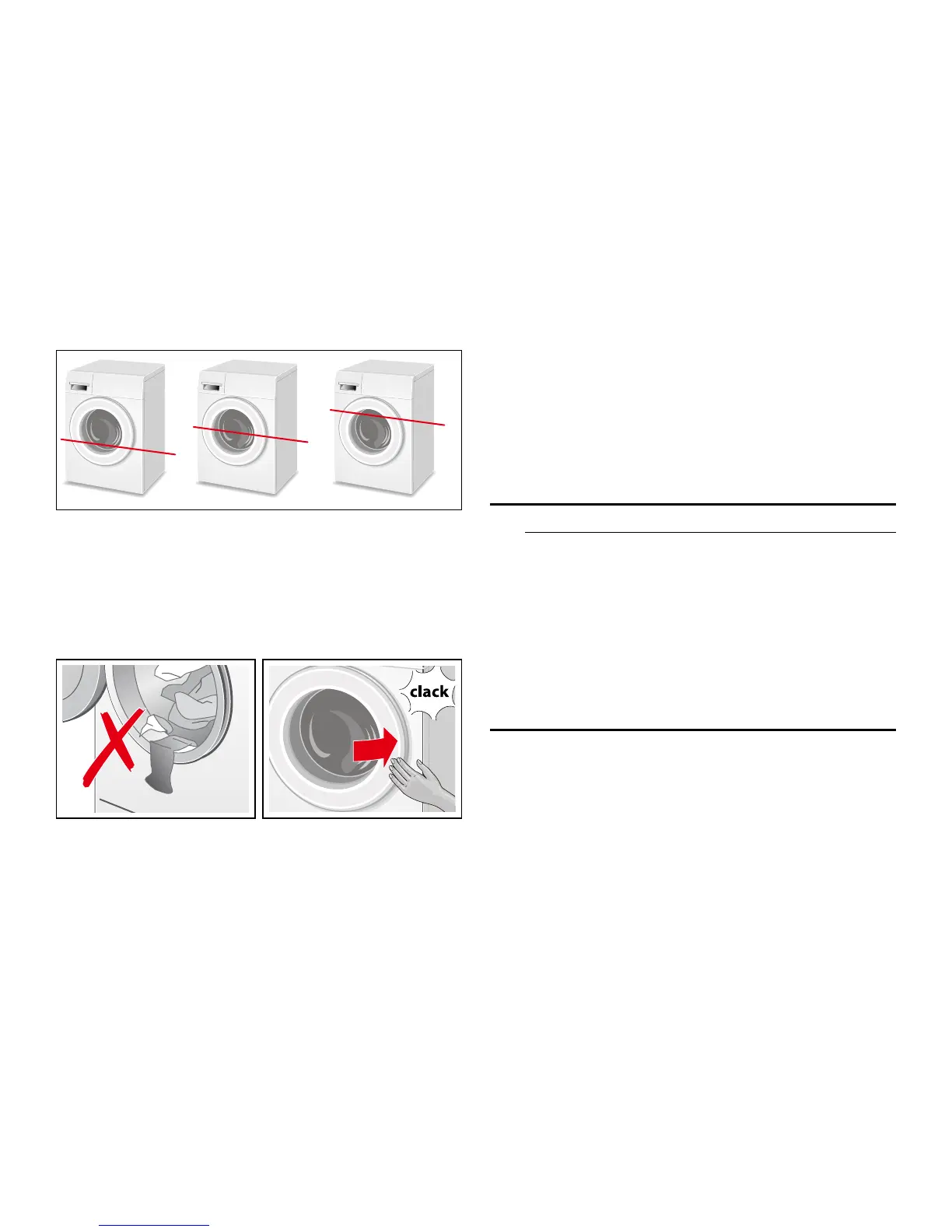 clack