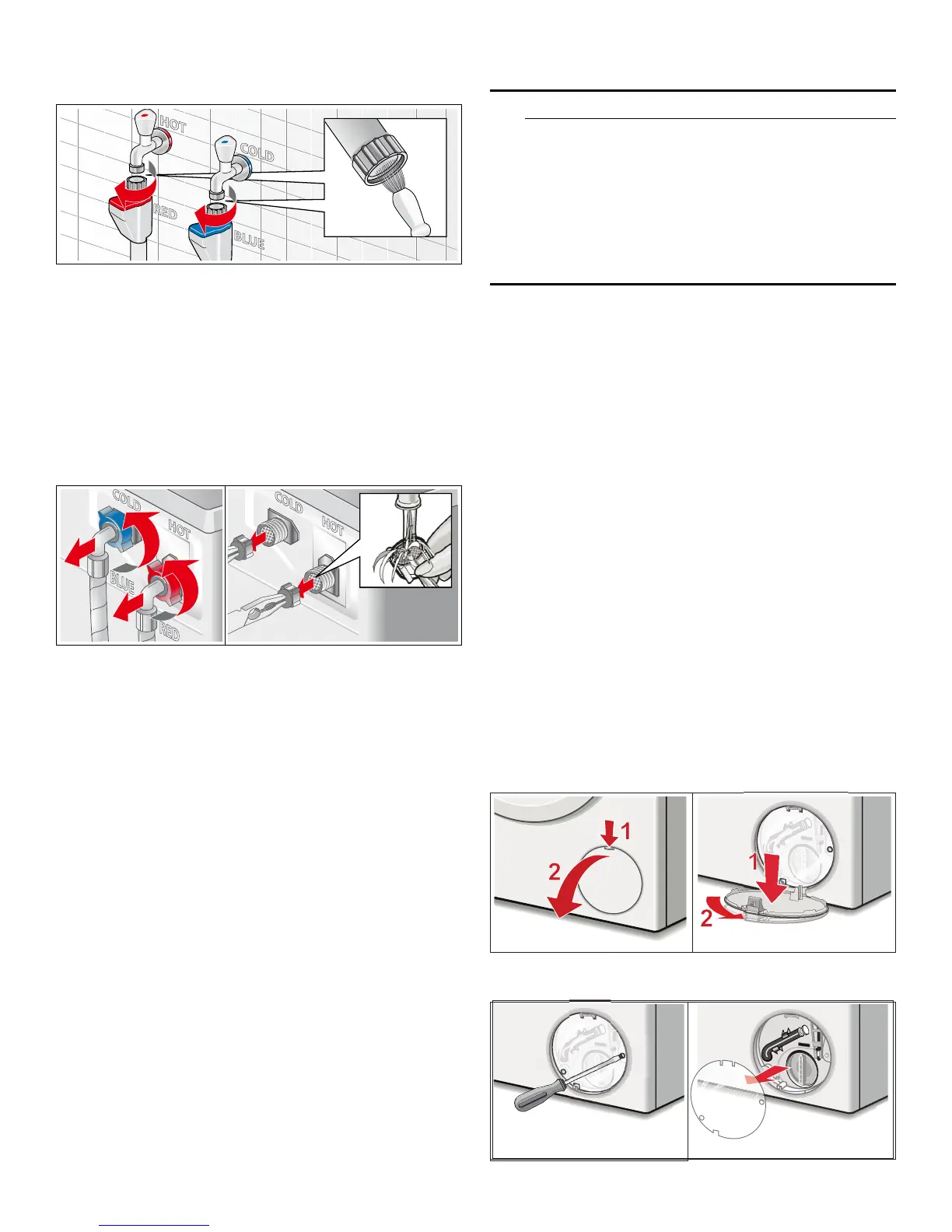 HOT
COLD
RED
BLUE

COLD
HOT
BLUE
RED

COLD
HOT

1
2

1
2