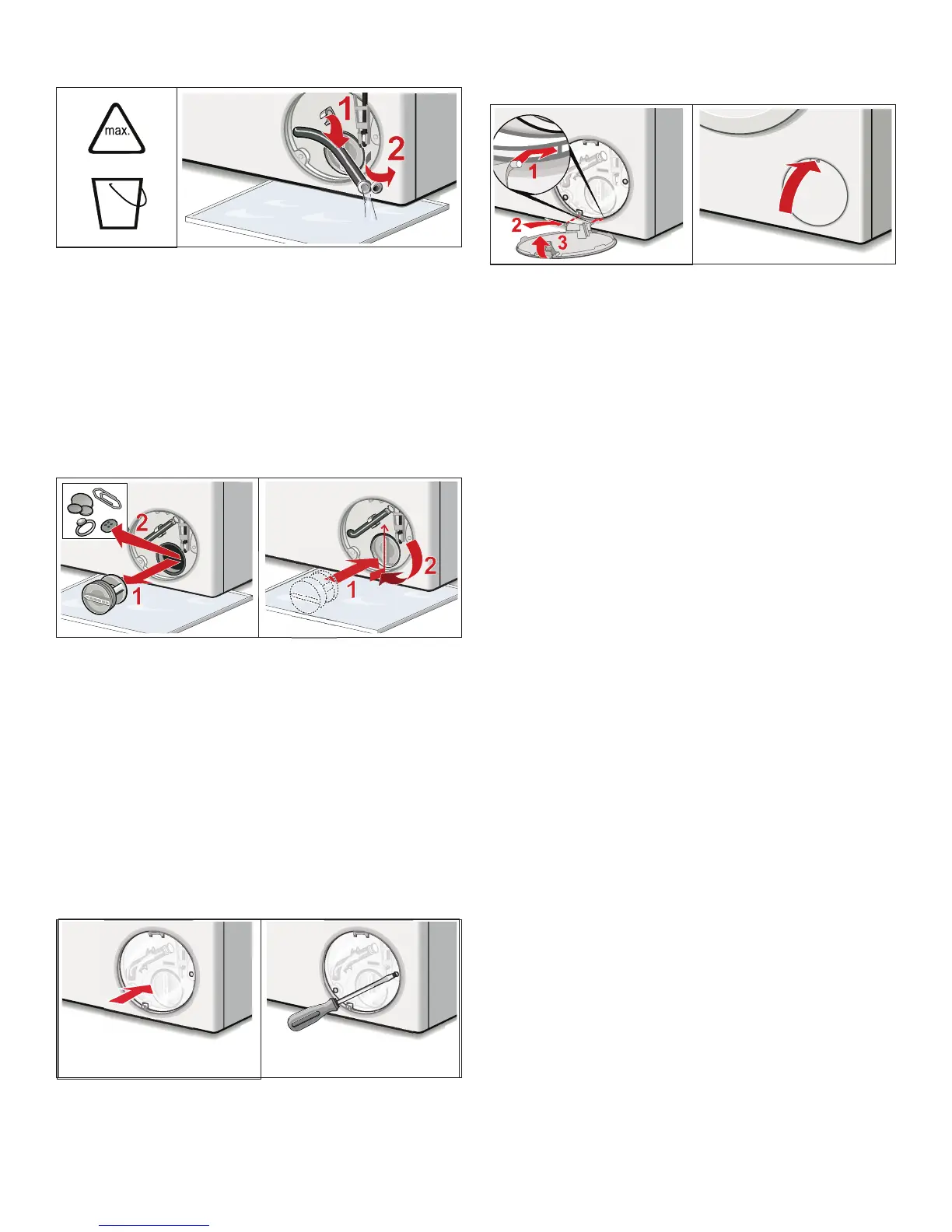 max.

1

2

2

1

1

2

1

2

3