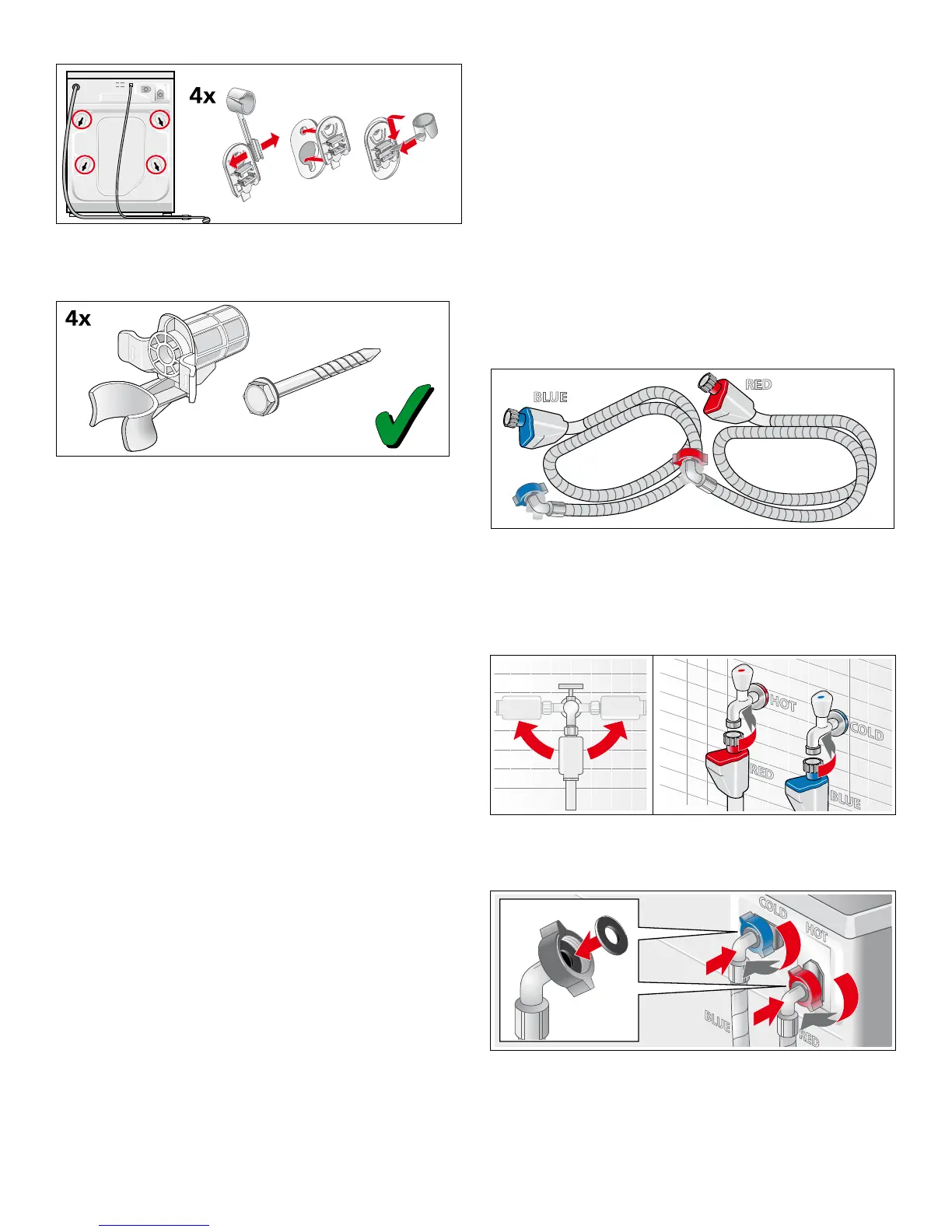 4x

4x

BLUE
RED

HOT
COLD
RED
BLUE

COLD
HOT
BLUE
RED