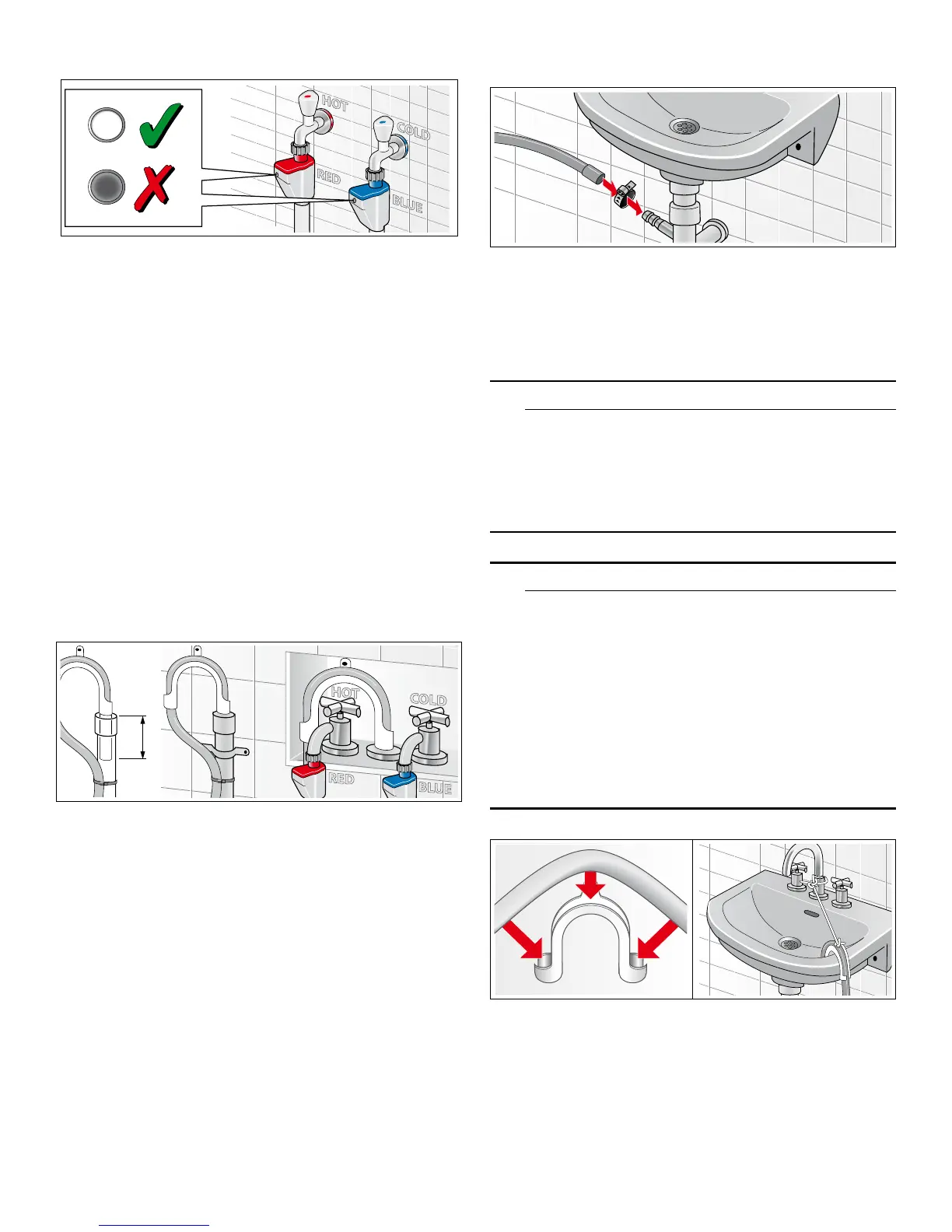 HOT
COLD
RED
BLUE

HOT
COLD
RED
BLUE