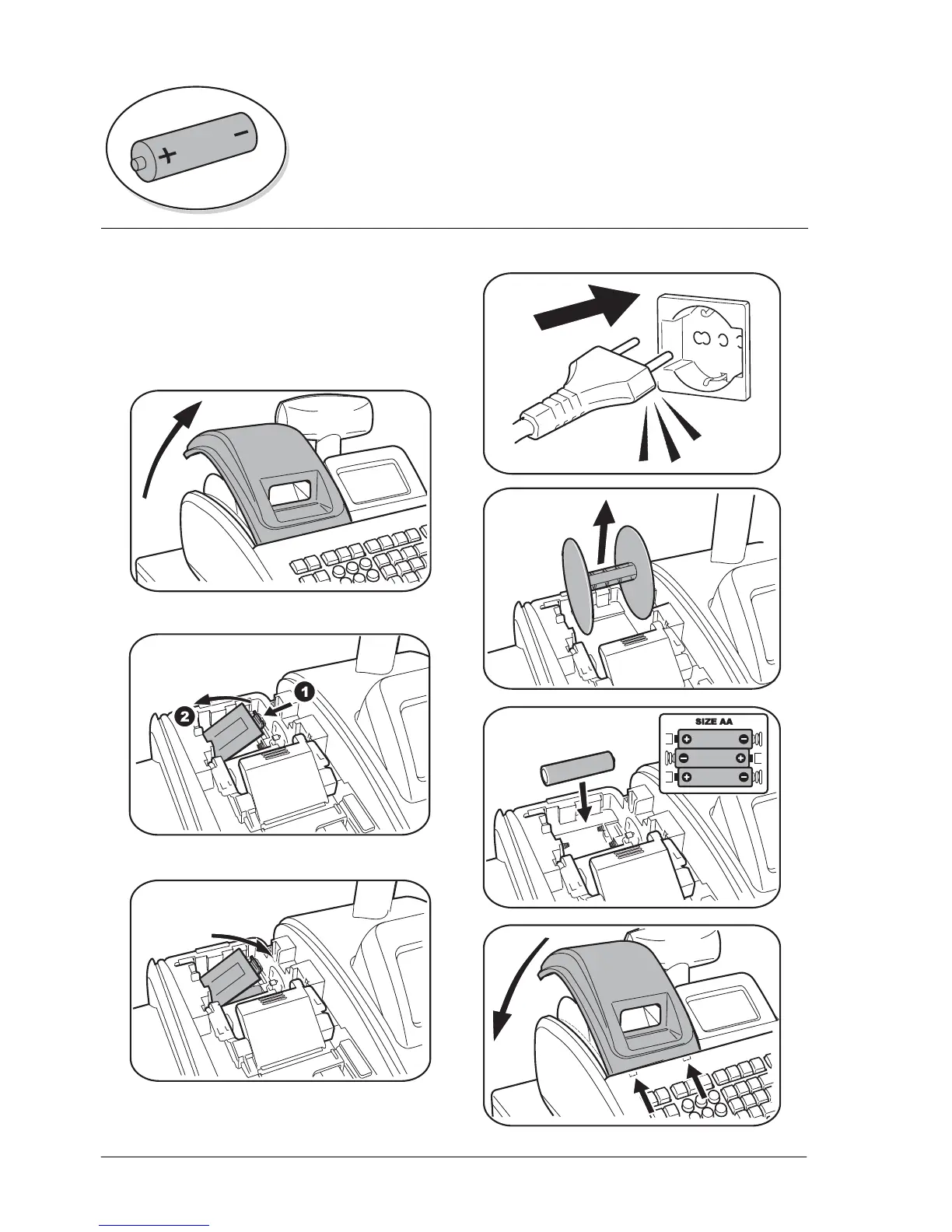 + −

1
2

SIZE AA