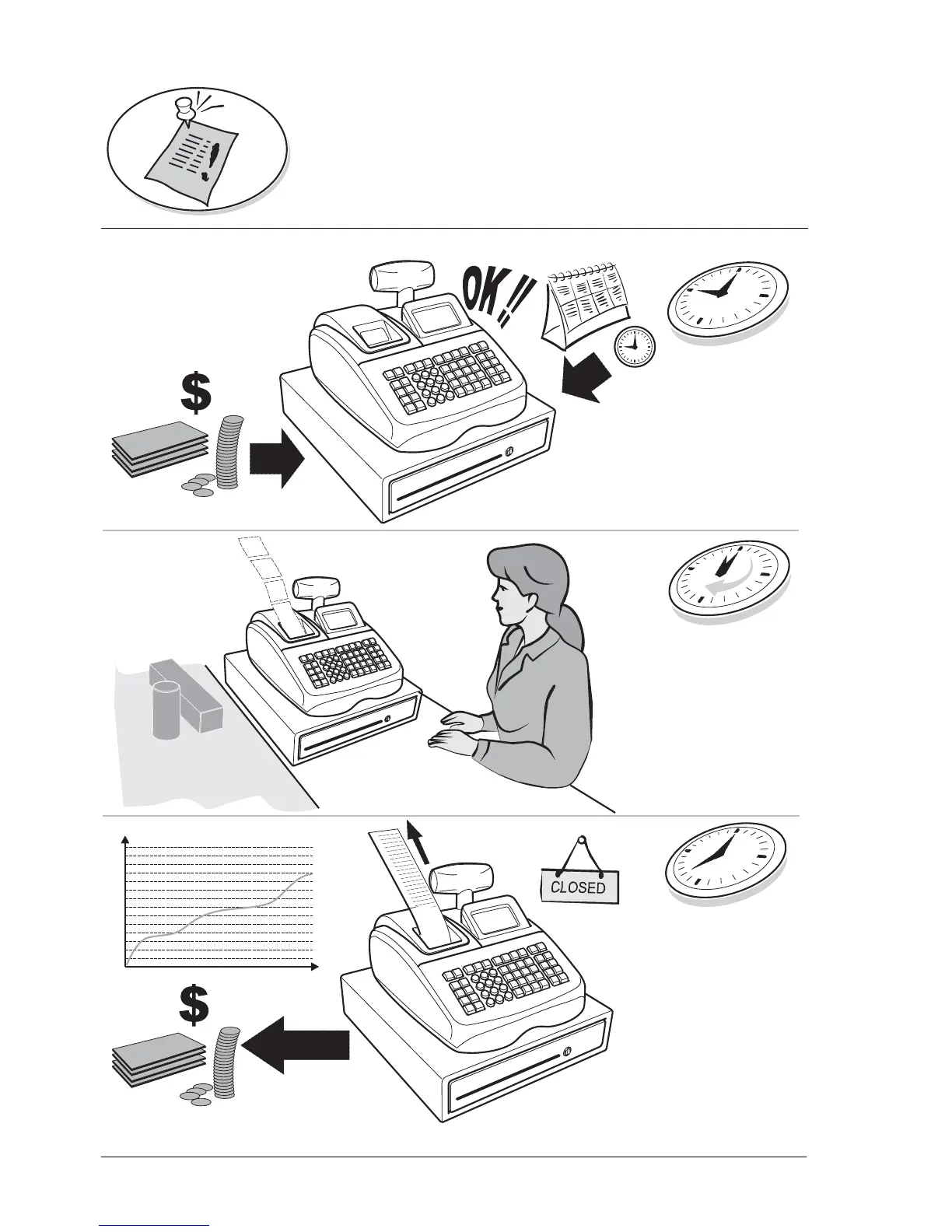 OK!!

$

CLOSED

$