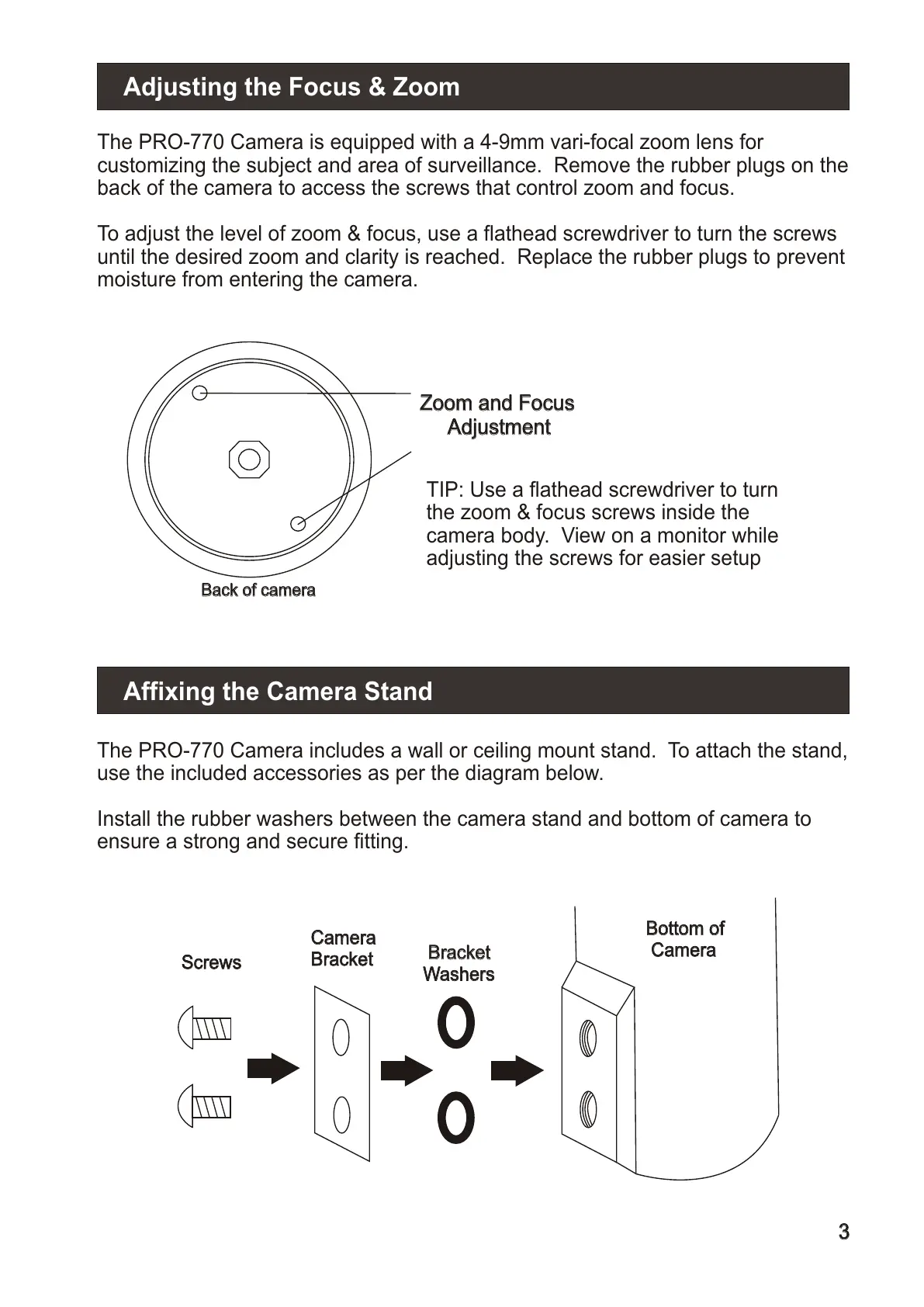 Adjusting the Focus & Zoom

The PRO-770 Camera is equipped with a 4-9mm vari-focal zoom lens for customizing the subject and area of surveillance. Remove the rubber plugs on the back of the camera to access the screws that control zoom and focus.

To adjust the level of zoom & focus, use a flathead screwdriver to turn the screws until the desired zoom and clarity is reached. Replace the rubber plugs to prevent moisture from entering the camera.

Zoom and Focus Adjustment

TIP: Use a flathead screwdriver to turn the zoom & focus screws inside the camera body. View on a monitor while adjusting the screws for easier setup

Back of camera

Affixing the Camera Stand

The PRO-770 Camera includes a wall or ceiling mount stand. To attach the stand, use the included accessories as per the diagram below.

Install the rubber washers between the camera stand and bottom of camera to ensure a strong and secure fitting.

Screws

Camera Bracket

Bracket Washers

Bottom of Camera

3