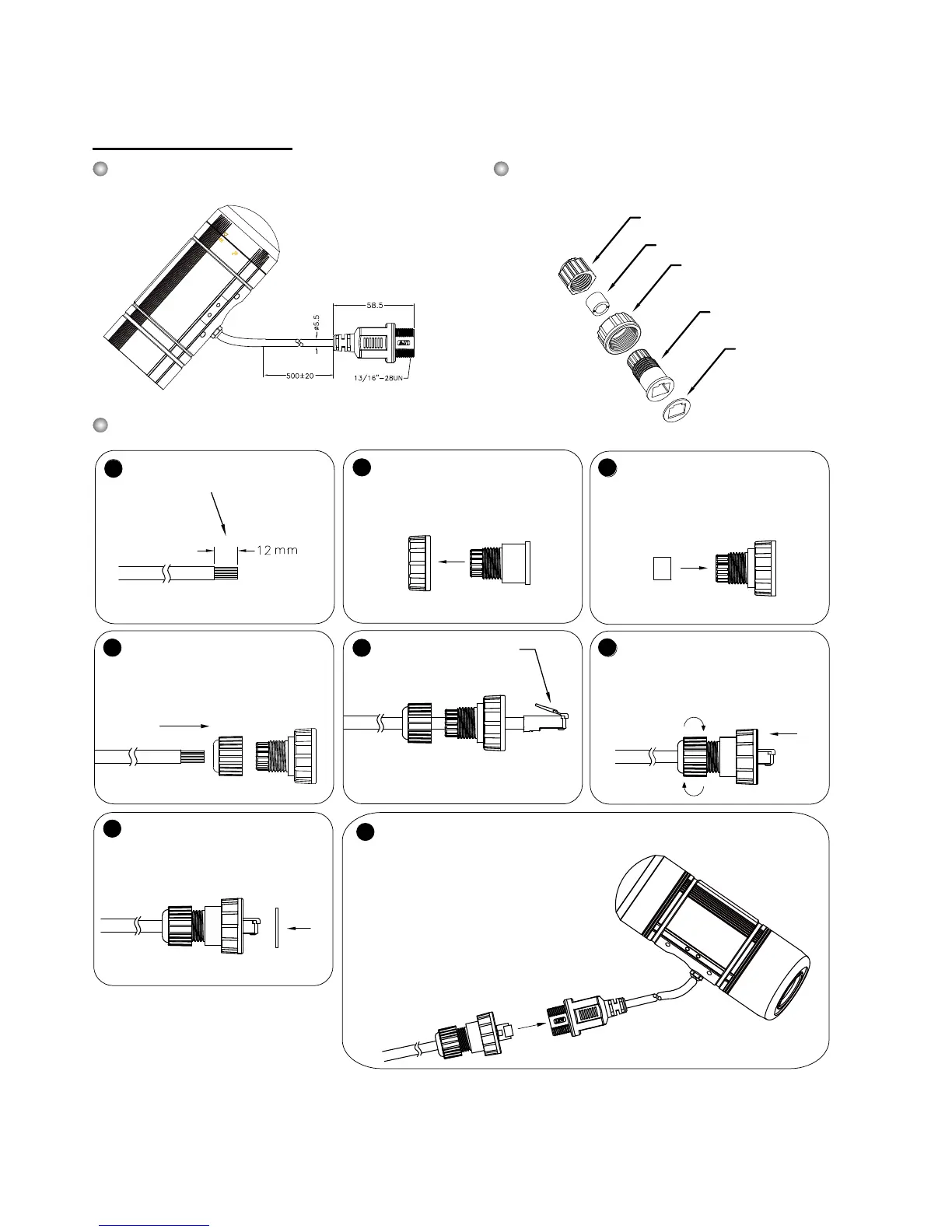 58.5

ø5.5

500±20

13/16"-28UN

12 mm