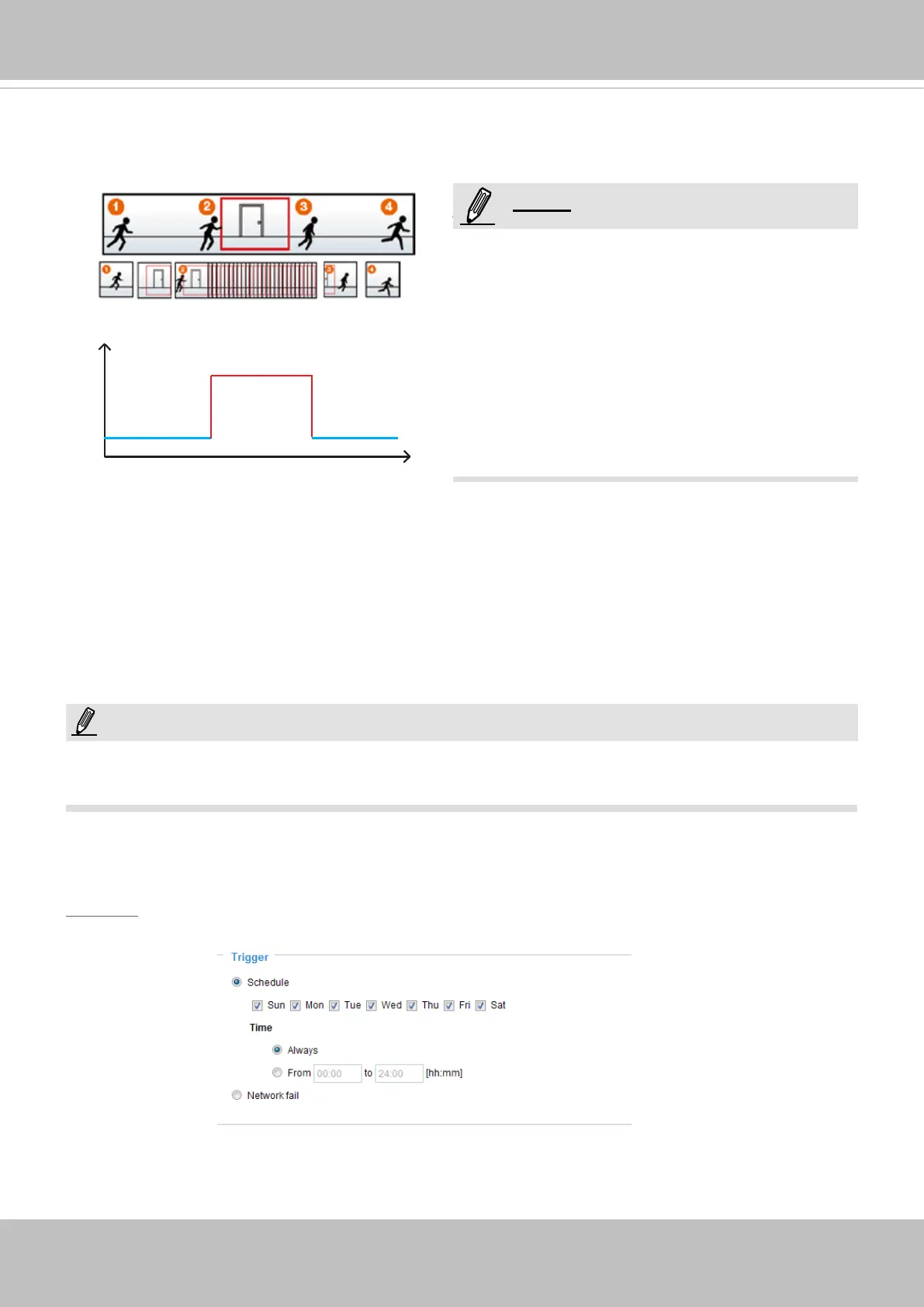 1 2 3 4

1 2 3 4

Trigger

Schedule

Sun Mon Tue Wed Thu Fri Sat

Time

Always

From 00:00 to 24:00 [hh:mm]

Network fail