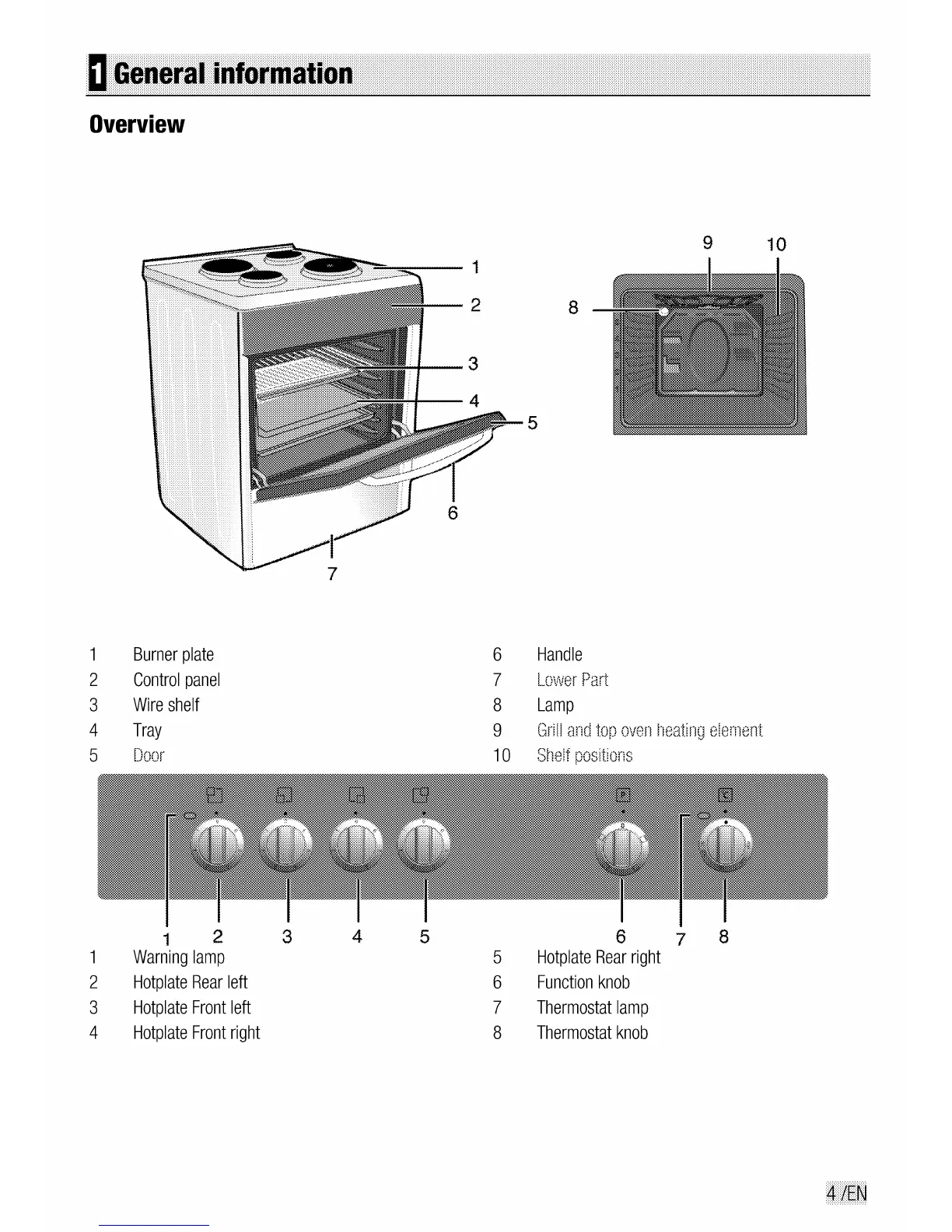 1 General information

Overview

1
2
3
4
5
6
7

8
9
10

1 Burner plate
2 Control panel
3 Wire shelf
4 Tray
5 Door

6 Handle
7 Lower Part
8 Lamp
9 Grill and top oven heating element
10 Shelf positions

1 2 3 4 5 6 7 8

1 Warning lamp
2 Hotplate Rear left
3 Hotplate Front left
4 Hotplate Front right

5 Hotplate Rear right
6 Function knob
7 Thermostat lamp
8 Thermostat knob

4 /EN