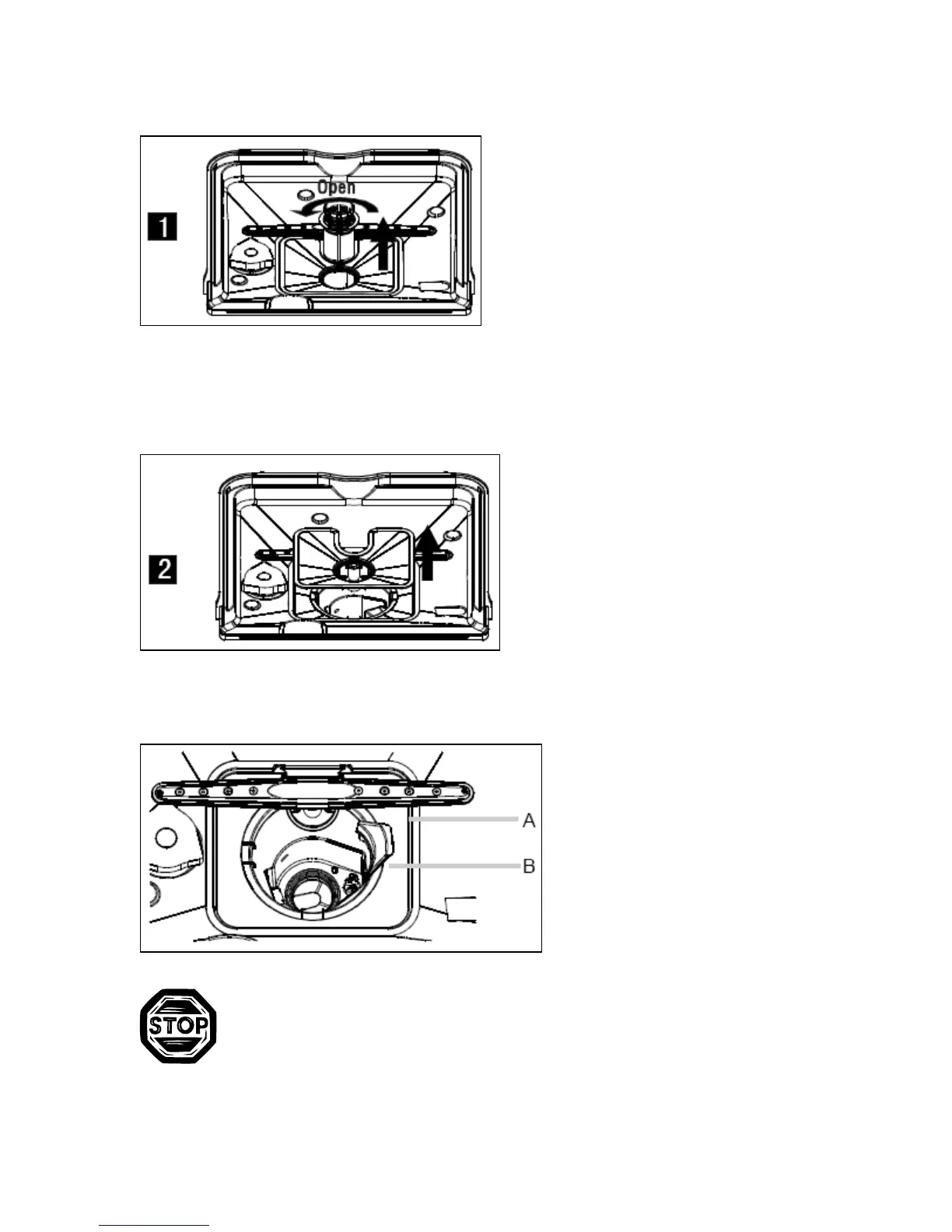 1

Open

2

A

B

STOP