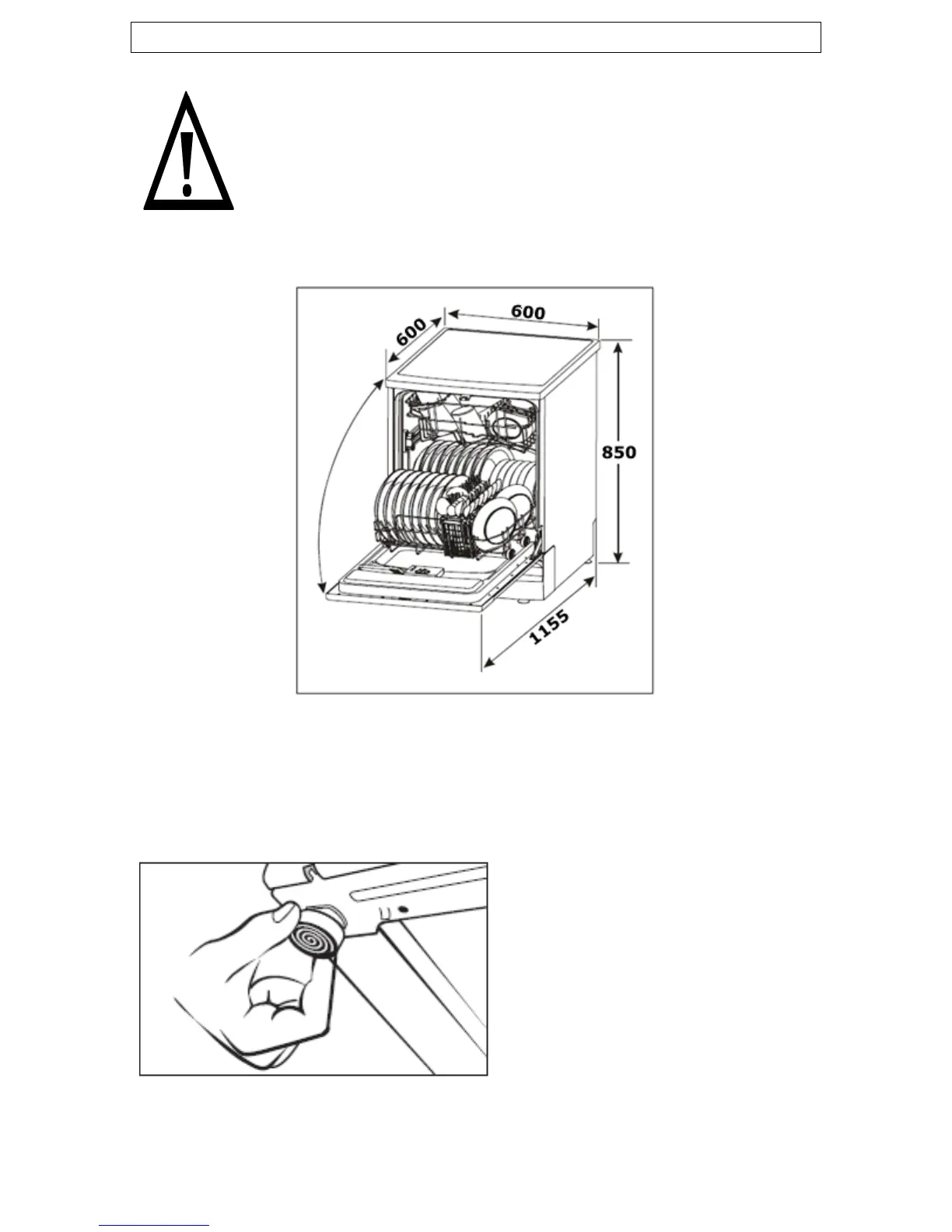 600

600

850

1155