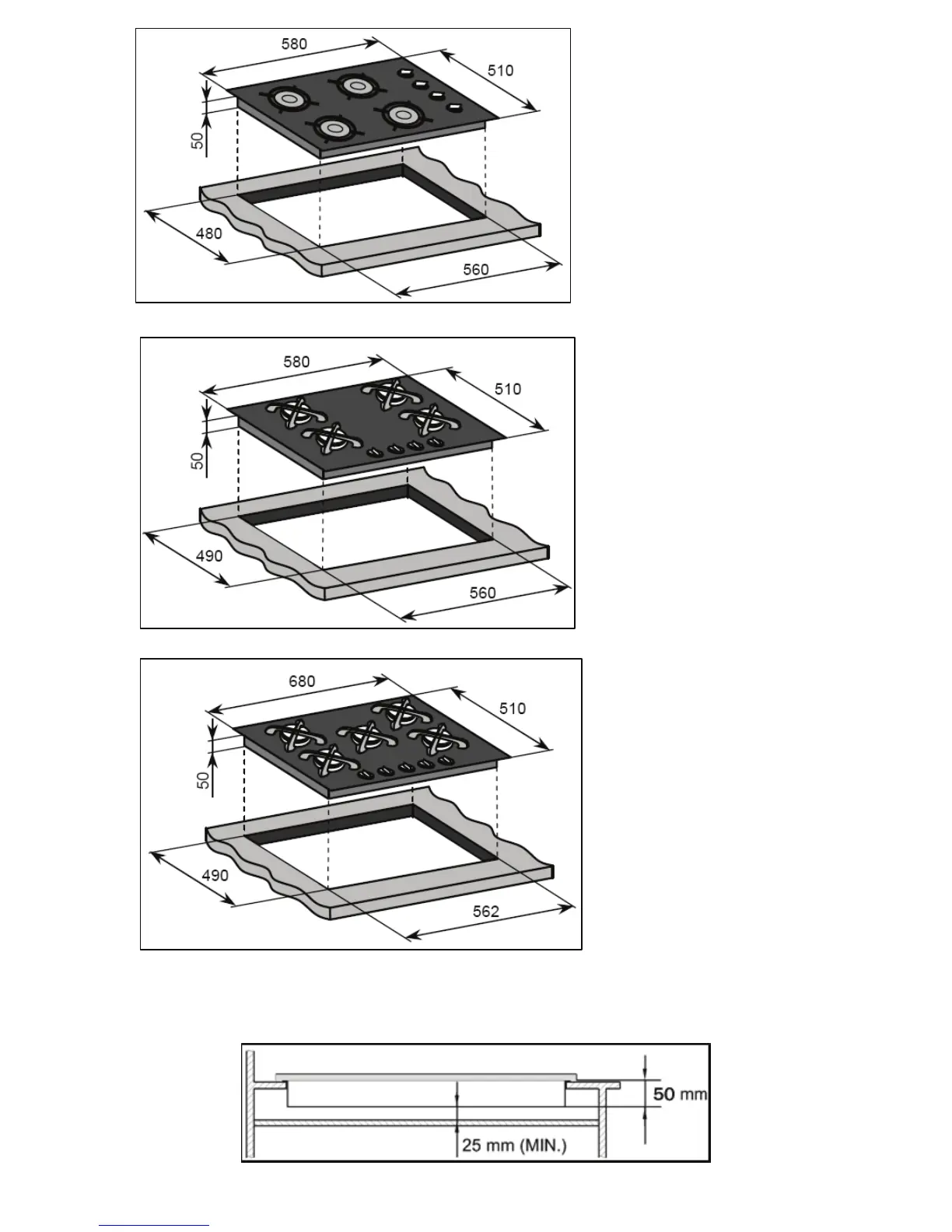 580
510
50
480
560

580
510
50
490
560

680
510
50
490
562

50 mm
25 mm (MIN.)