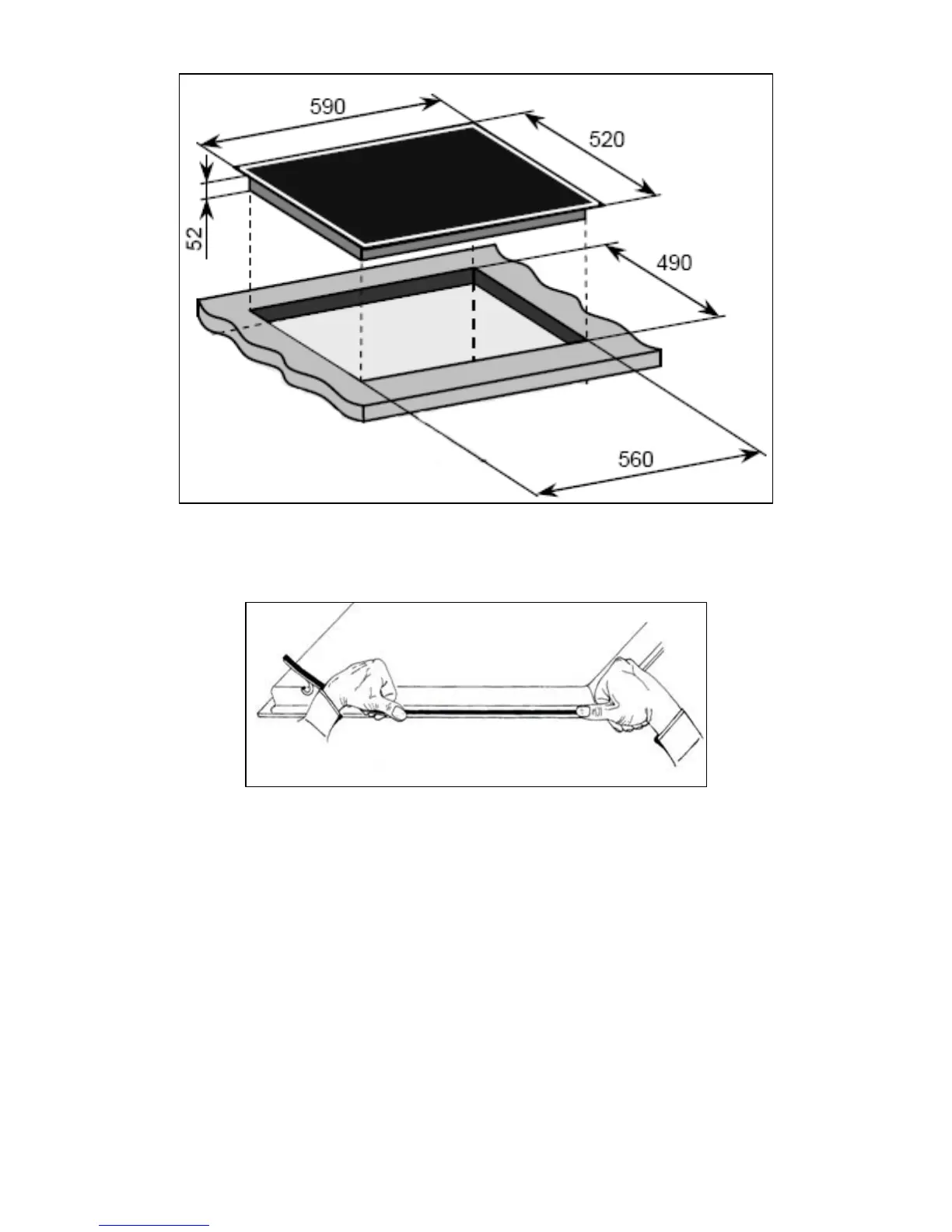 590

520

52

490

560