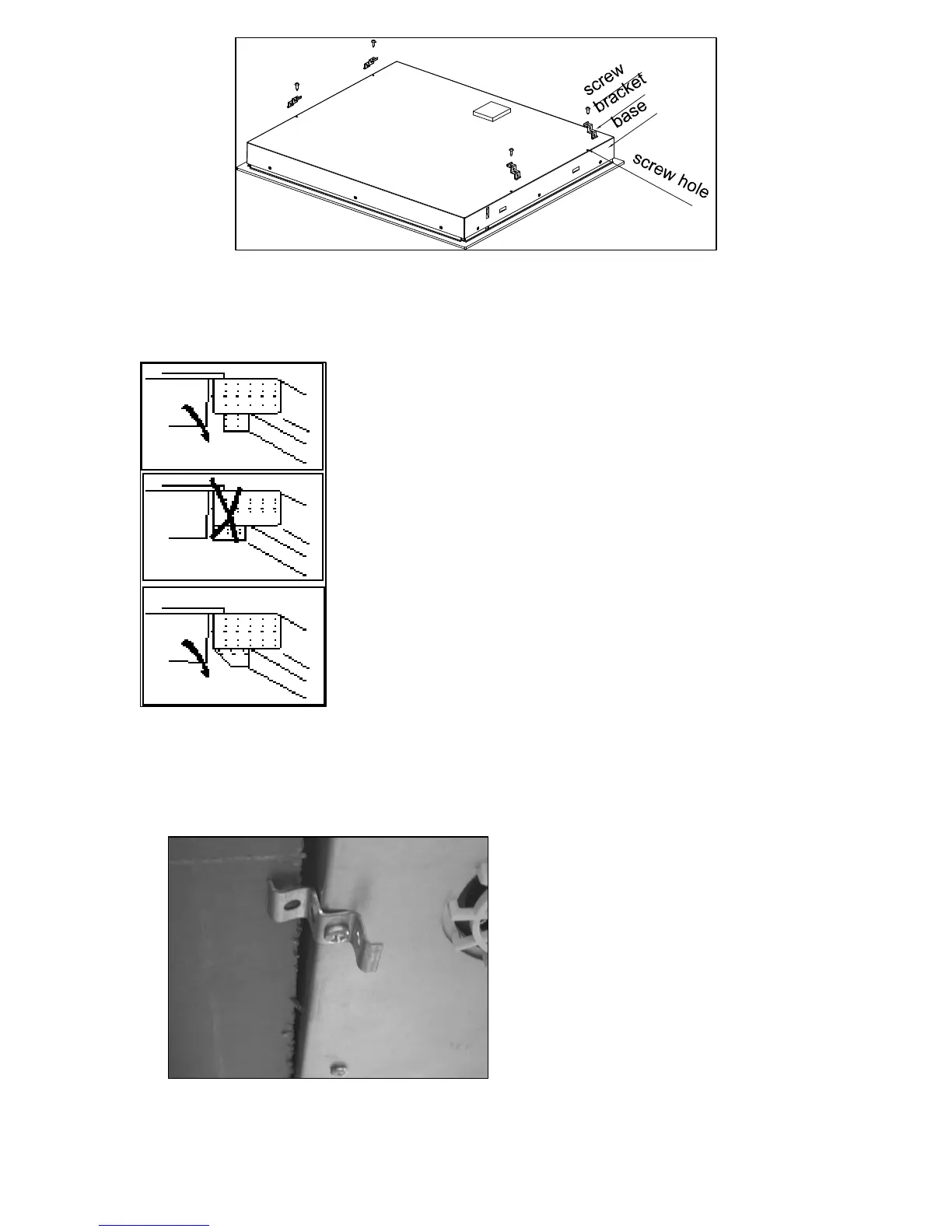 screw
bracket
base
screw hole