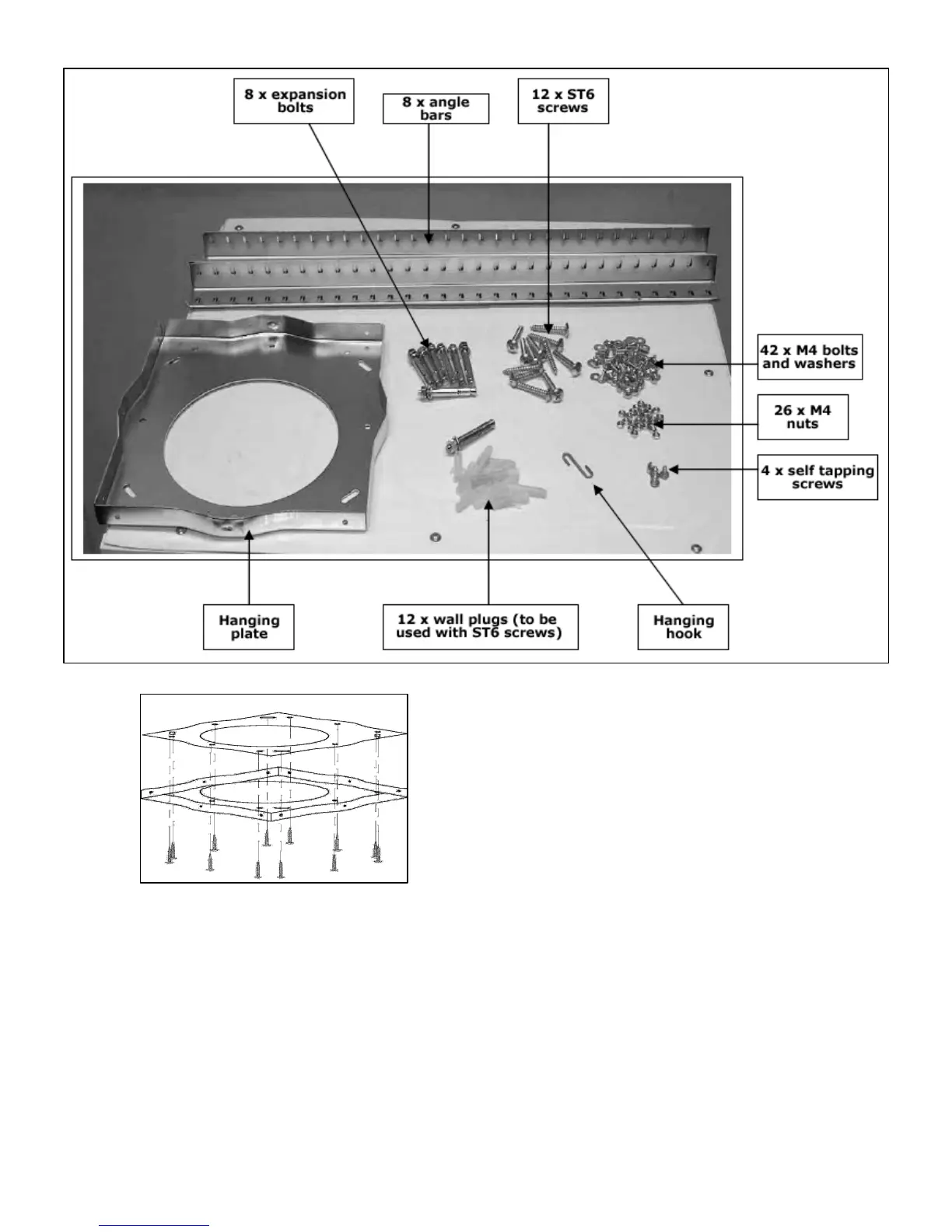 8 x expansion bolts

8 x angle bars

12 x ST6 screws

42 x M4 bolts and washers

26 x M4 nuts

4 x self tapping screws

Hanging plate

12 x wall plugs (to be used with ST6 screws)

Hanging hook