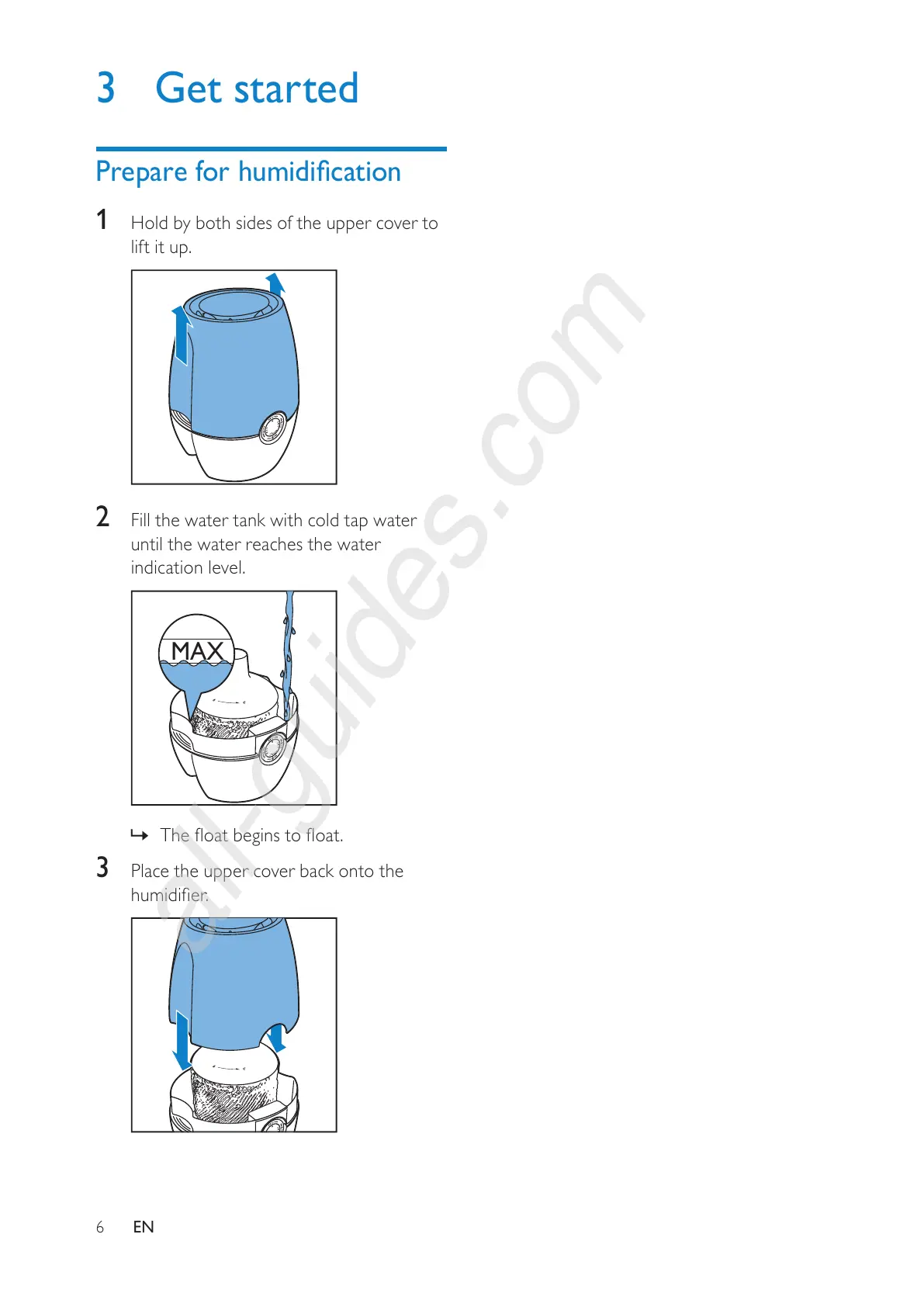 3 Get started

Prepare for humidification

1 Hold by both sides of the upper cover to lift it up.

2 Fill the water tank with cold tap water until the water reaches the water indication level.

MAX

↳ The float begins to float.

3 Place the upper cover back onto the humidifier.

all-guides.com

6 EN