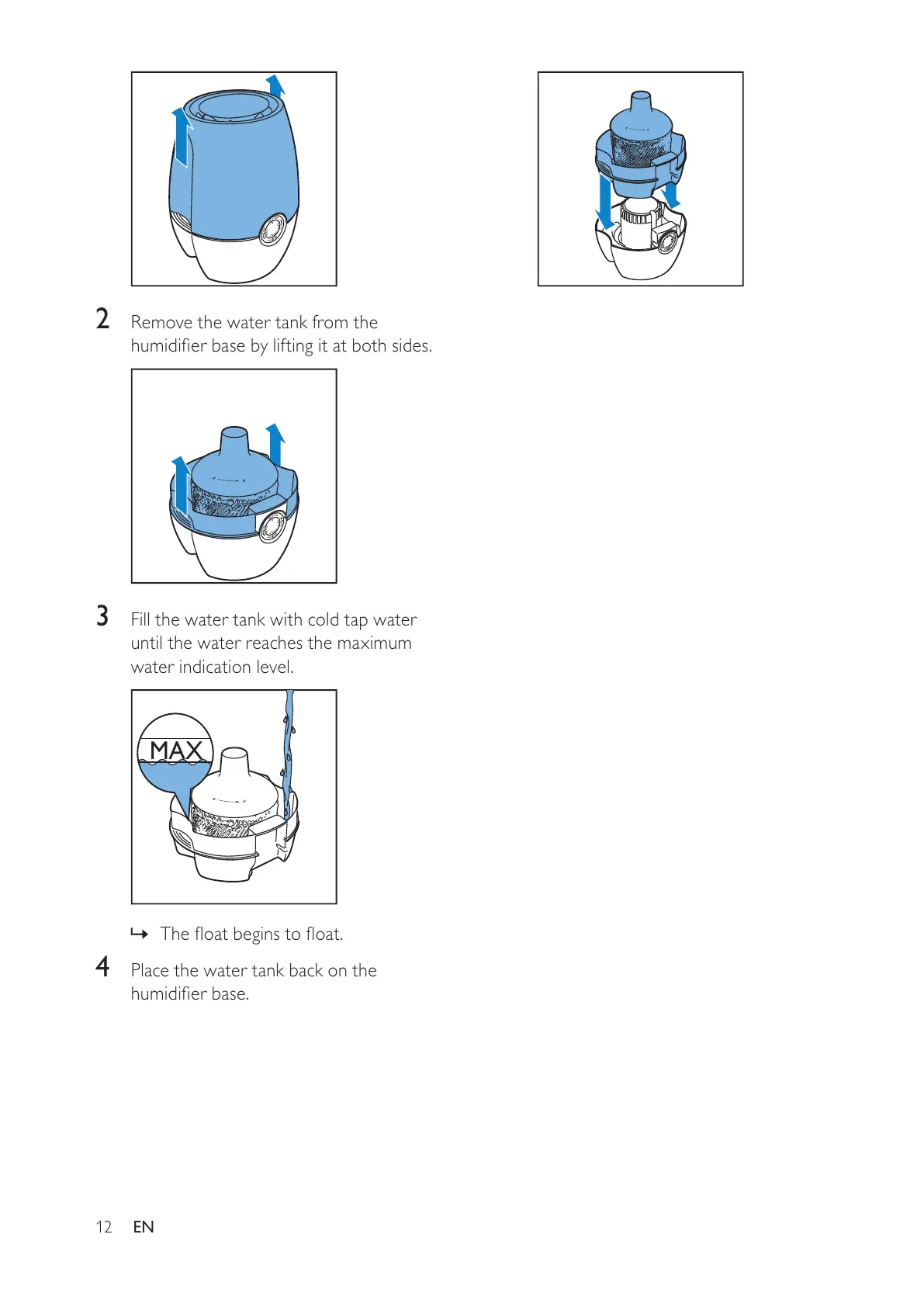 2 Remove the water tank from the humidifier base by lifting it at both sides.

3 Fill the water tank with cold tap water until the water reaches the maximum water indication level.

MAX

↳ The float begins to float.

4 Place the water tank back on the humidifier base.

12 EN