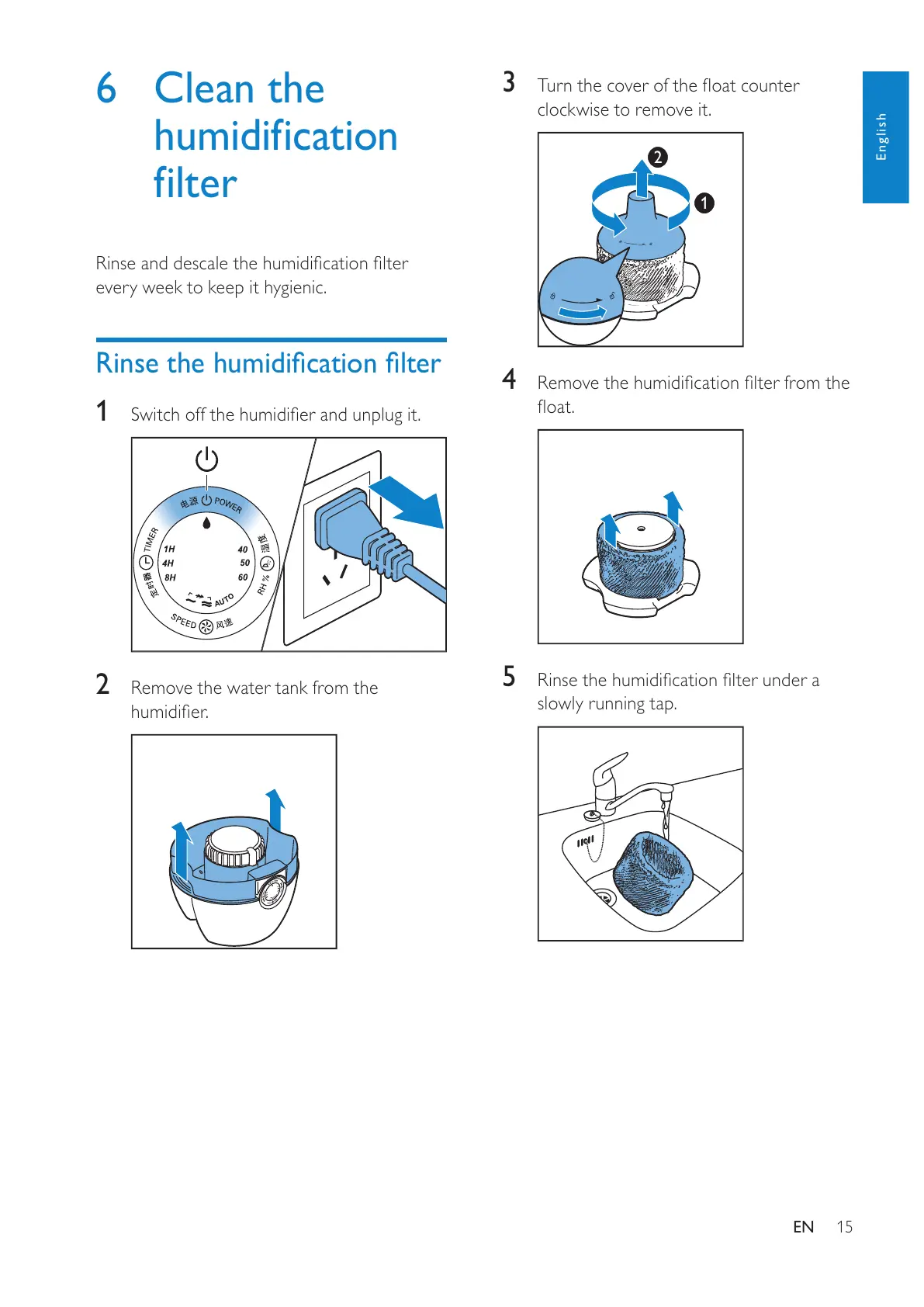 6 Clean the humidification filter

Rinse and descale the humidification filter every week to keep it hygienic.

Rinse the humidification filter

1 Switch off the humidifier and unplug it.

电源 POWER
TIMER
定时器
1H
4H
8H
40
50
60
湿度
RH %
AUTO
SPEED
风速

2 Remove the water tank from the humidifier.

3 Turn the cover of the float counter clockwise to remove it.

2
1

4 Remove the humidification filter from the float.

5 Rinse the humidification filter under a slowly running tap.

English

EN 15