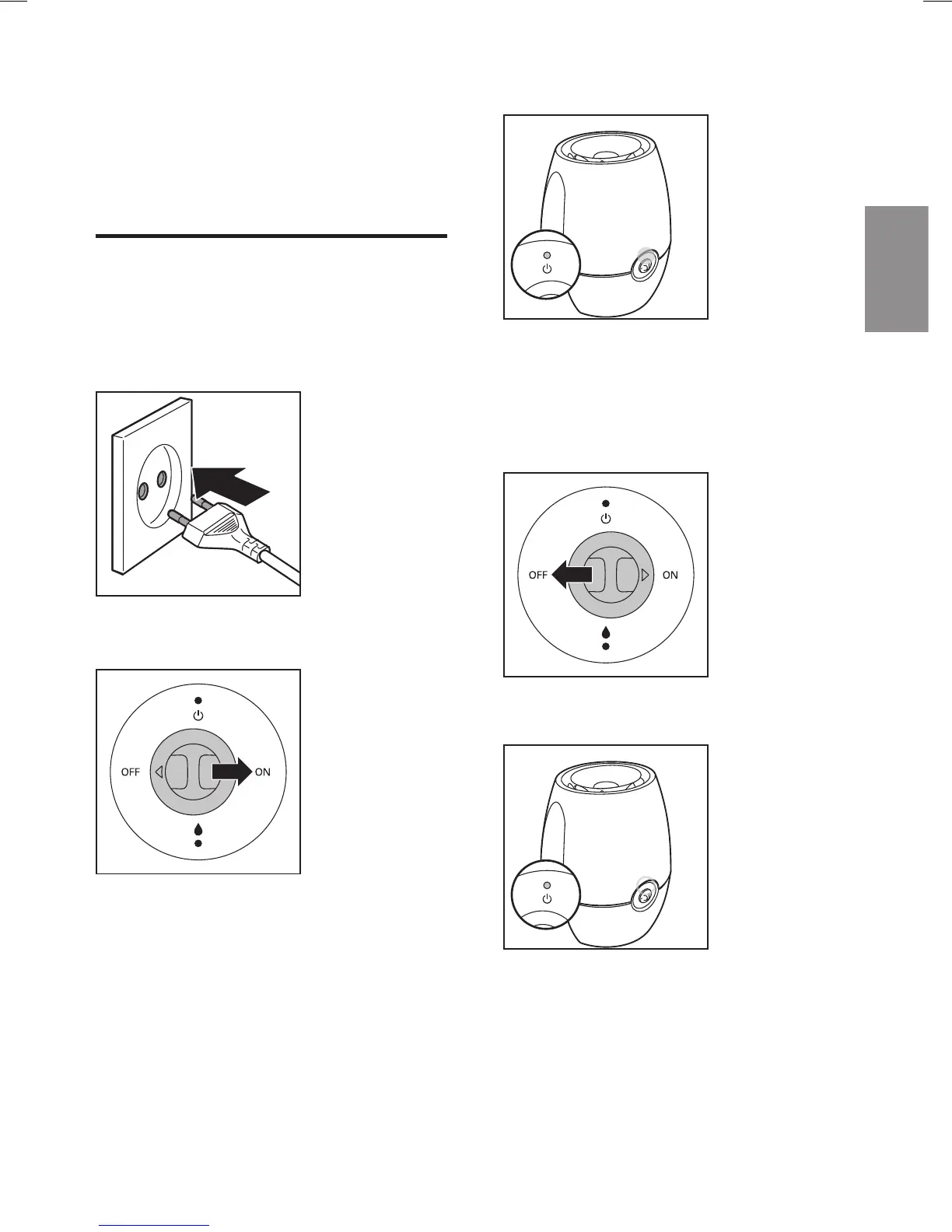 OFF

ON

OFF

ON