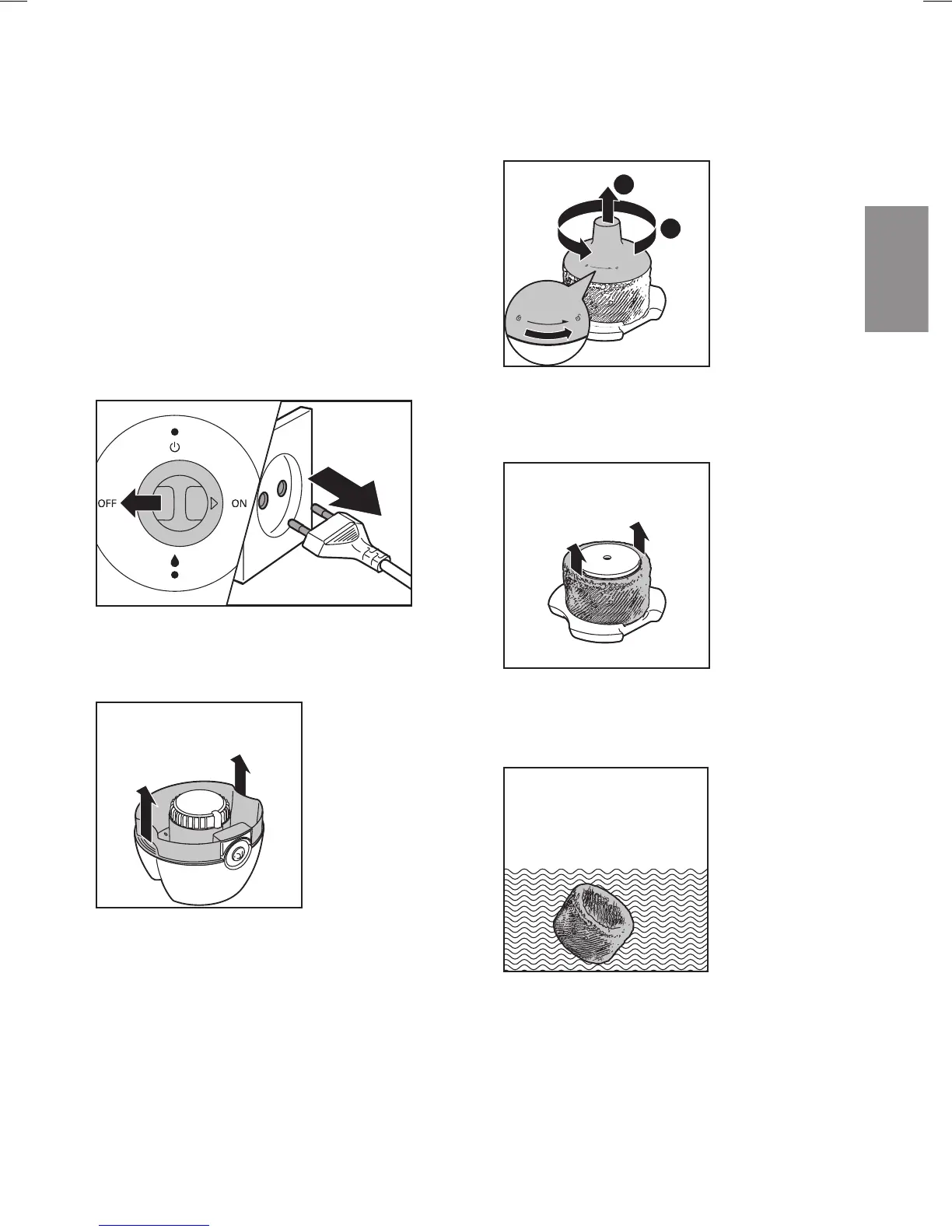 OFF

ON