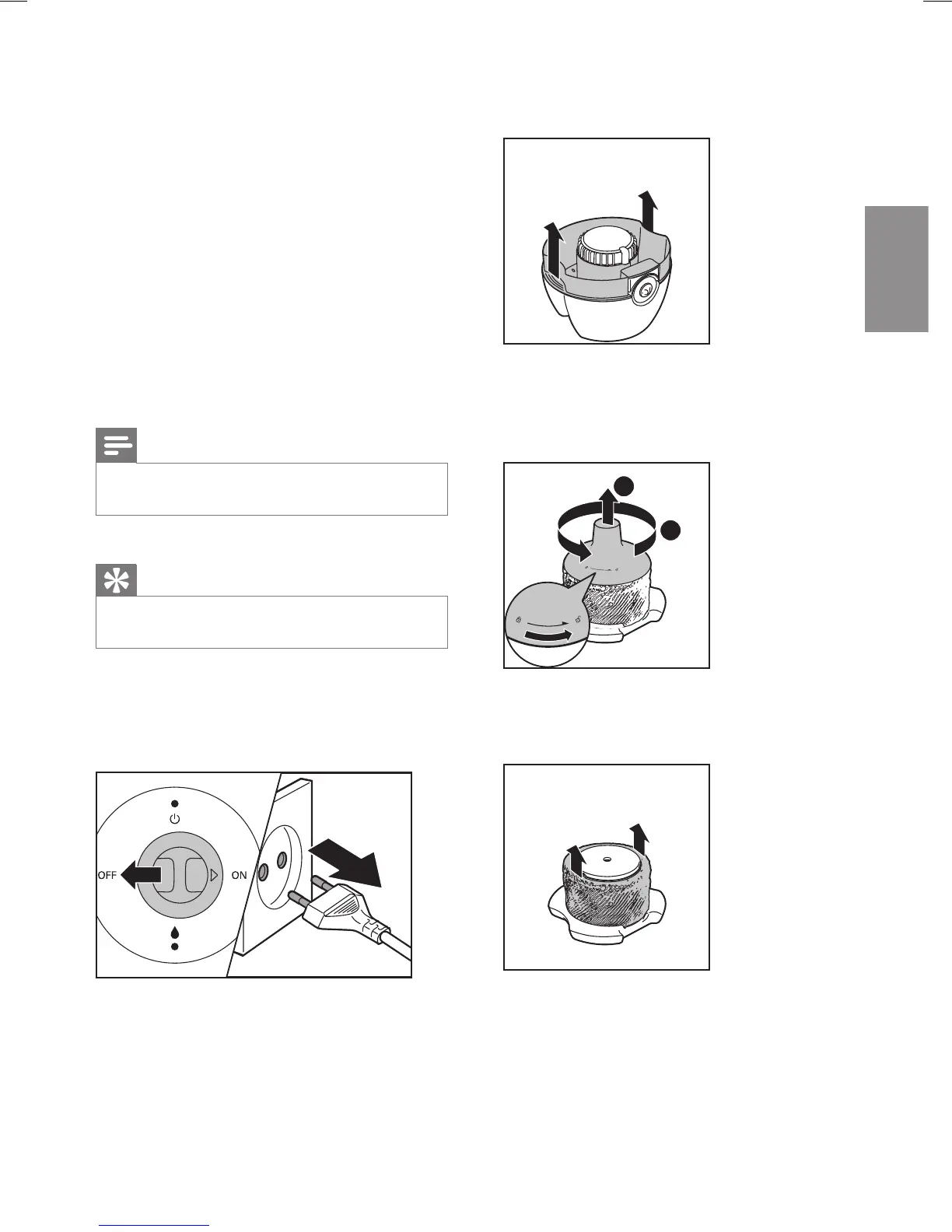 OFF

ON