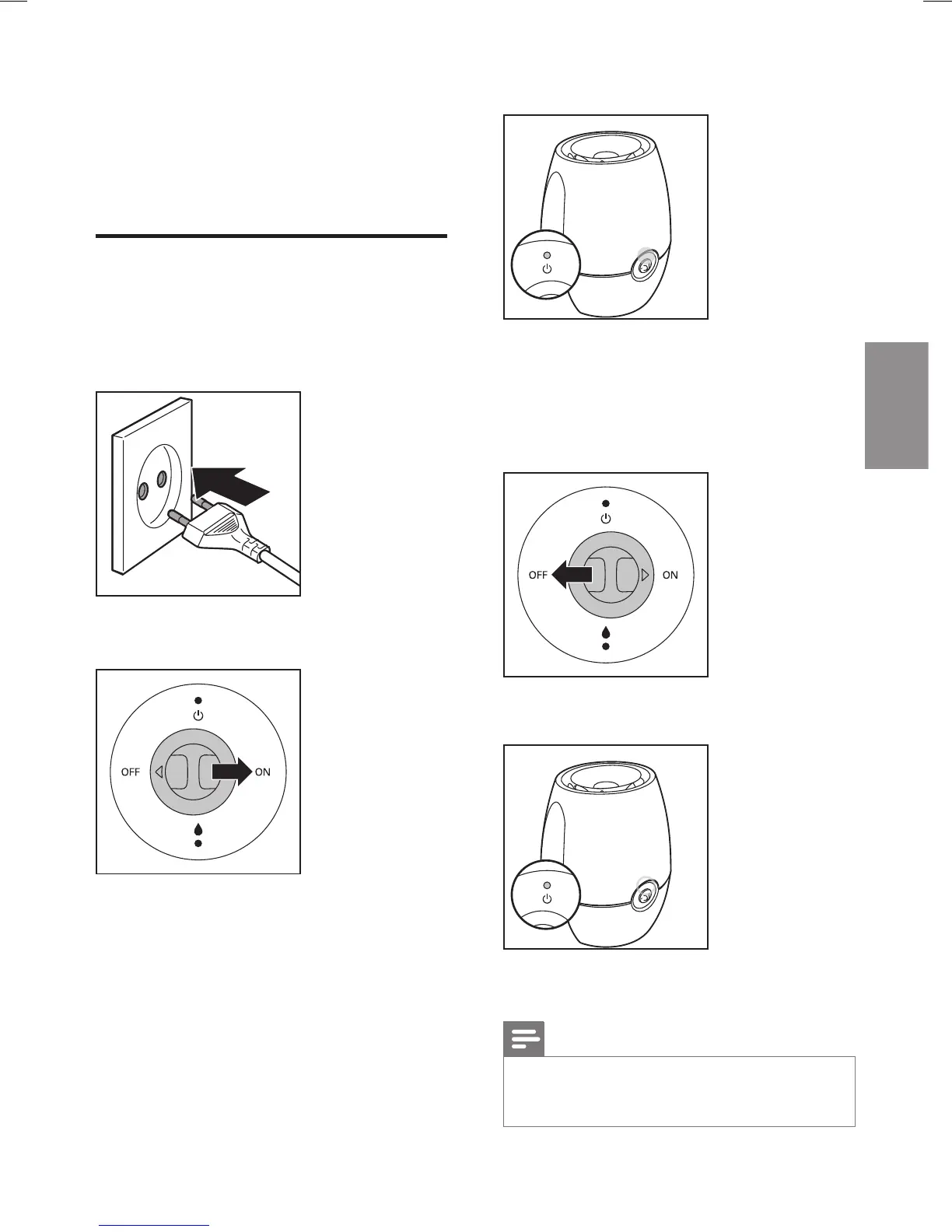 OFF

ON

OFF

ON