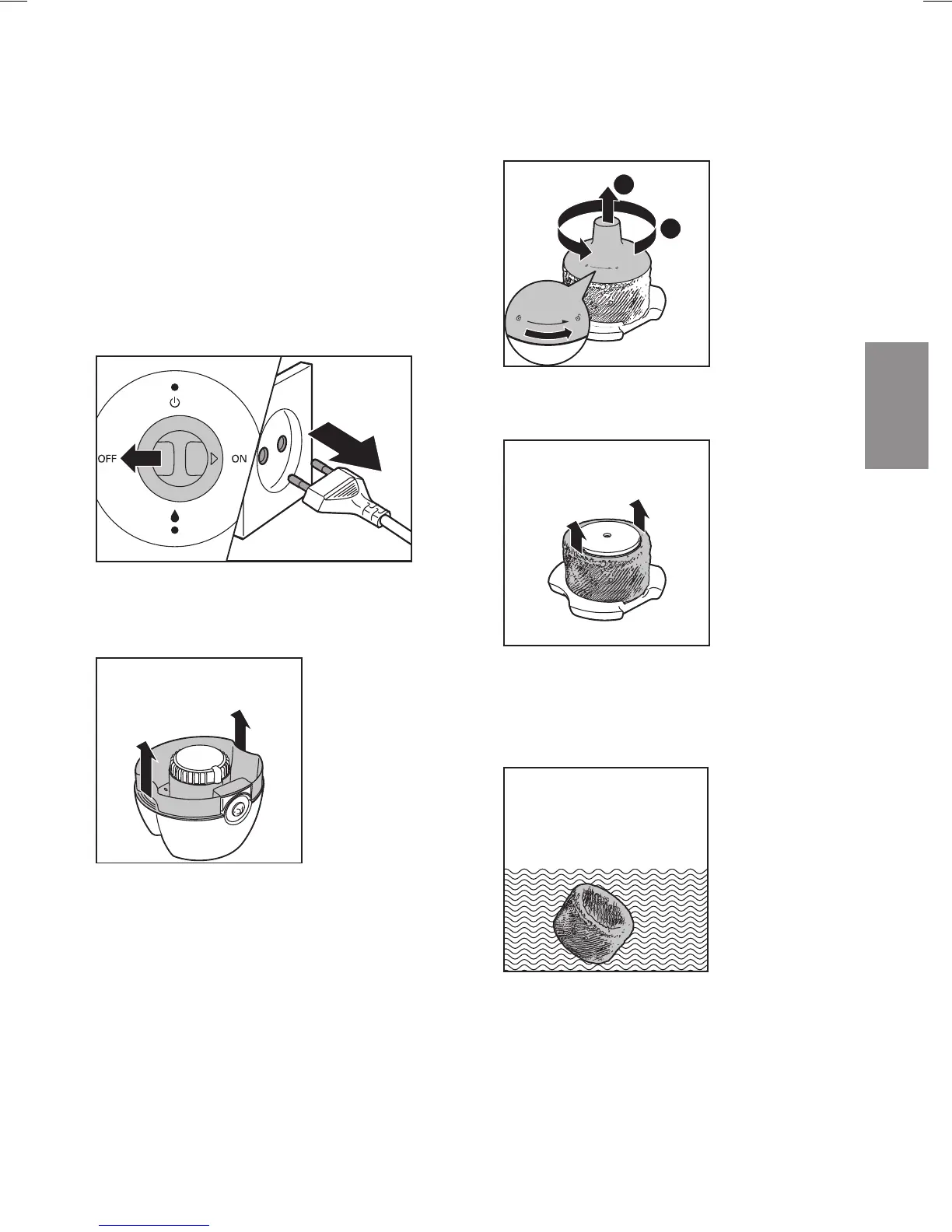 OFF
ON