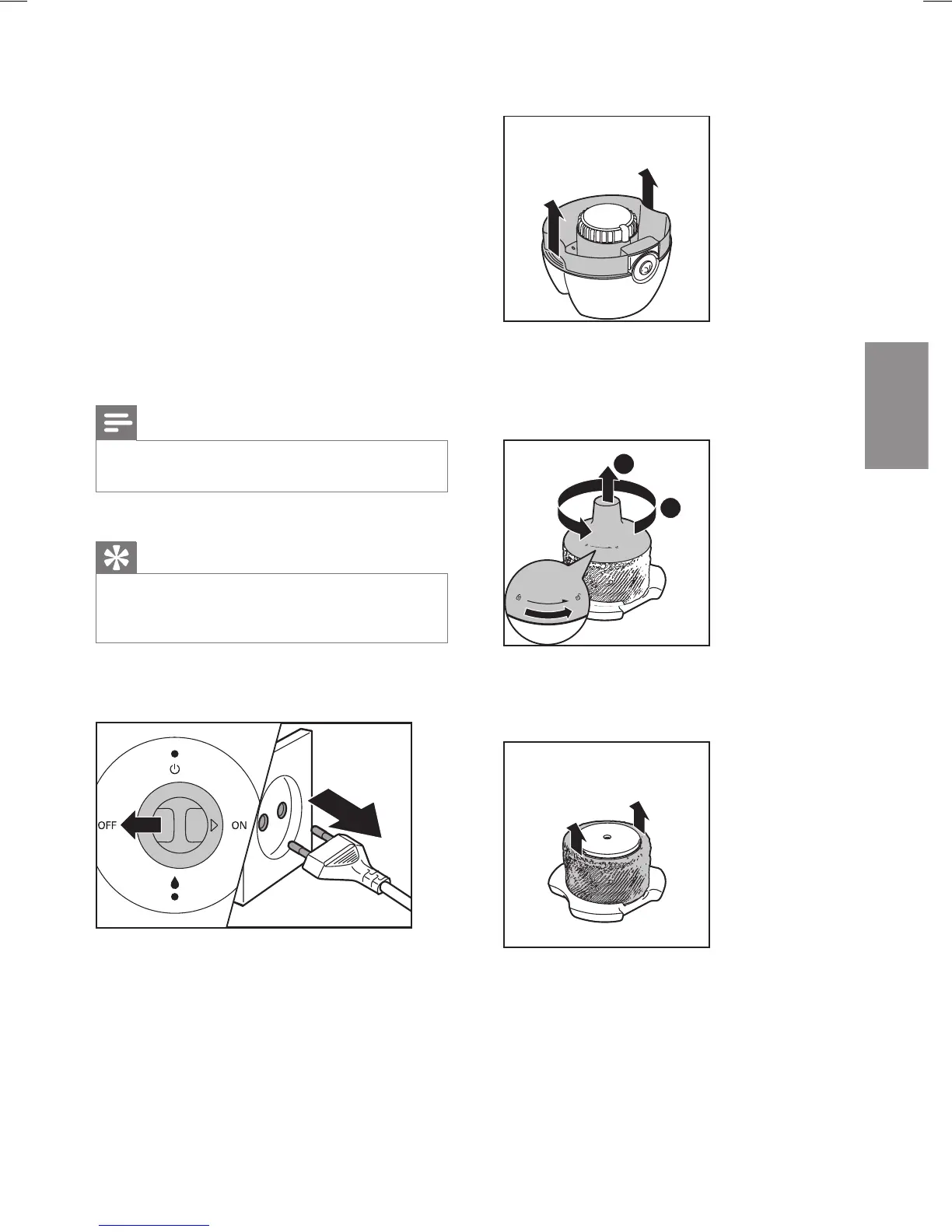 OFF

ON