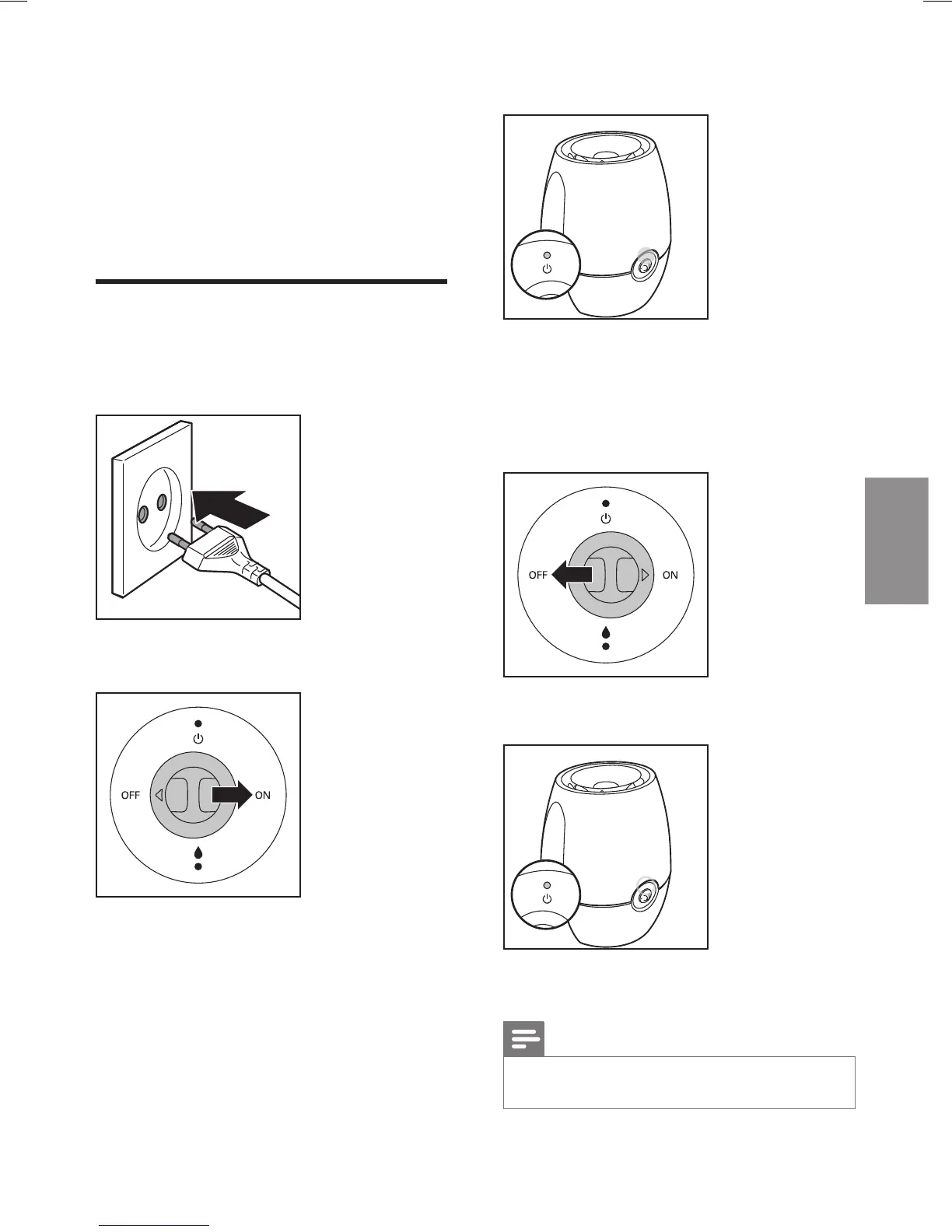 OFF ON

OFF ON