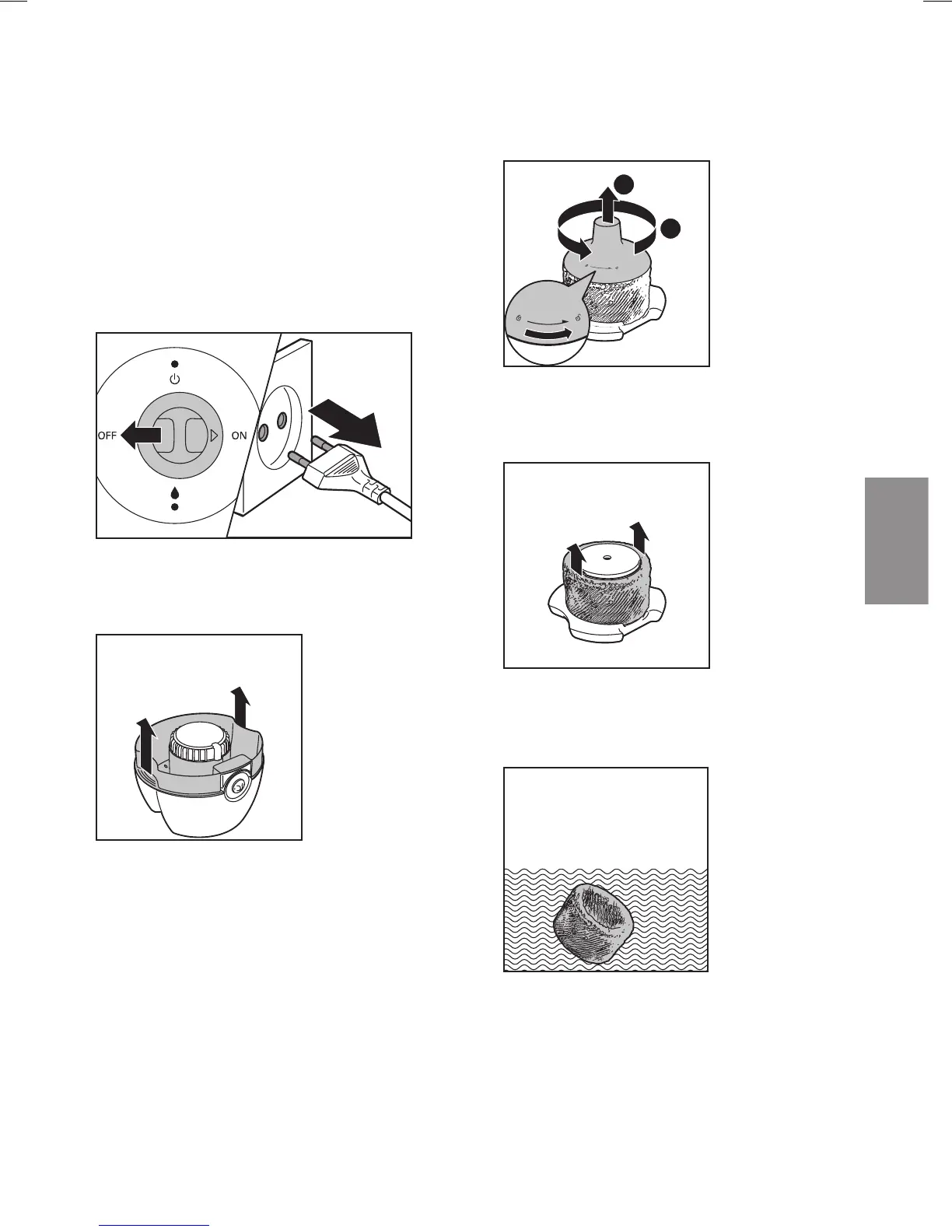 OFF

ON