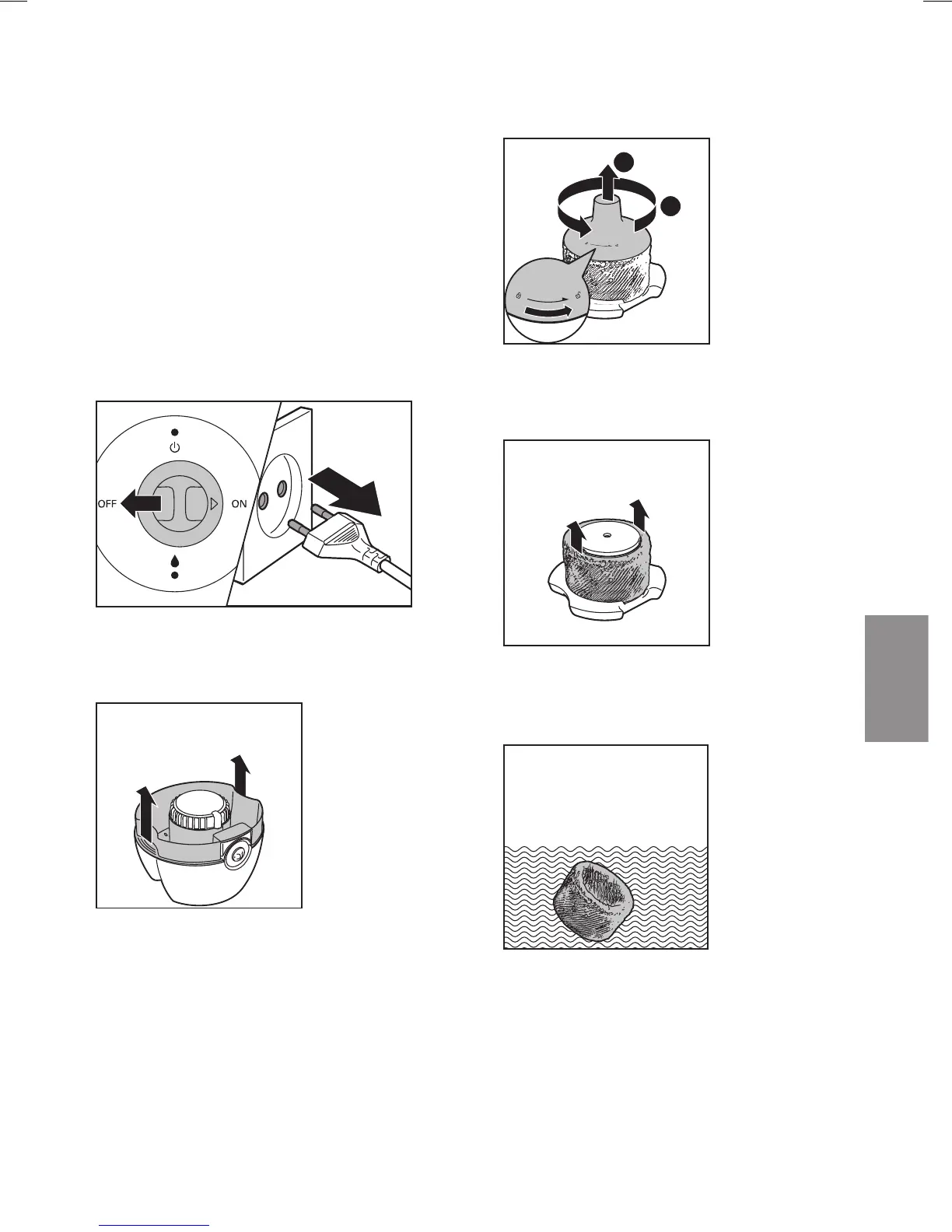 OFF

ON