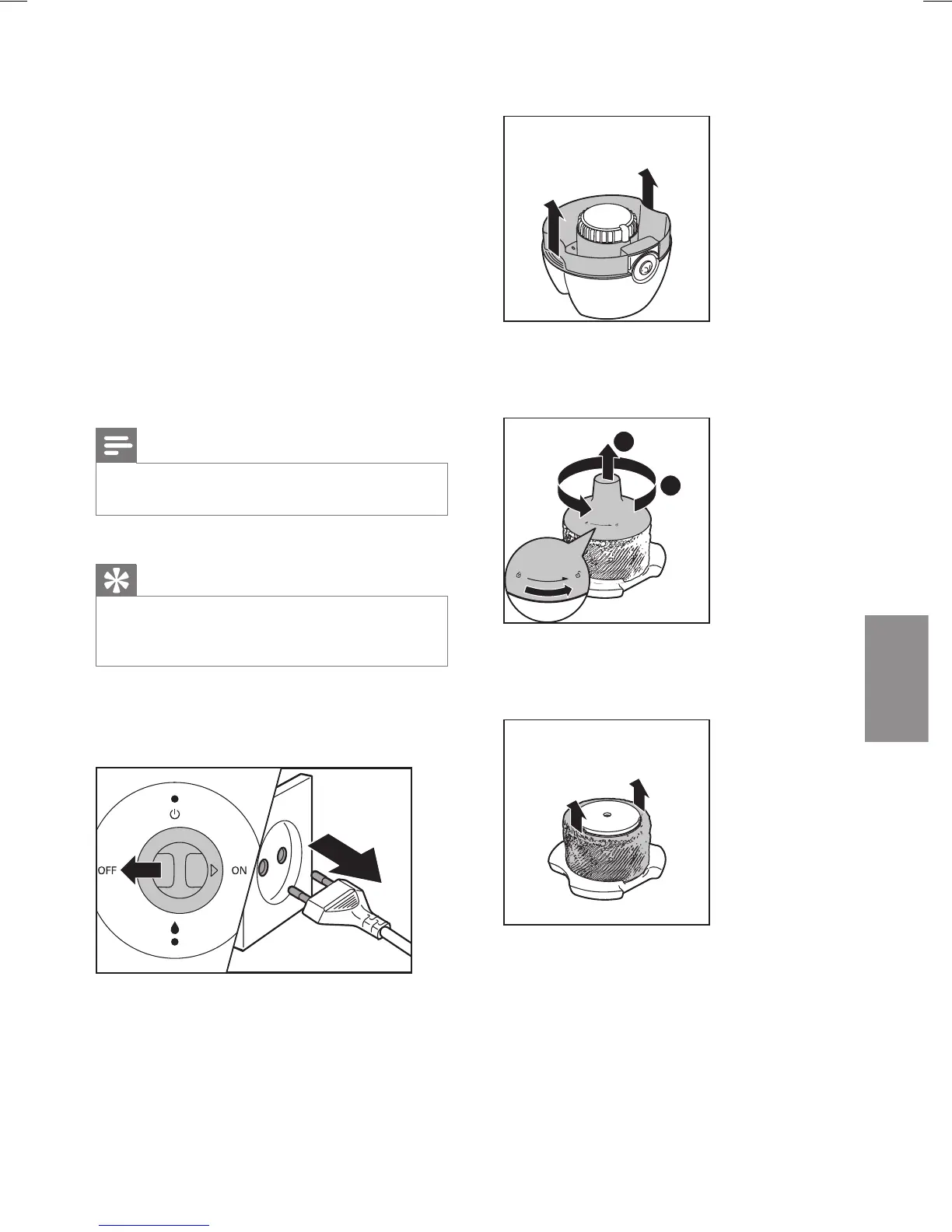 OFF

ON