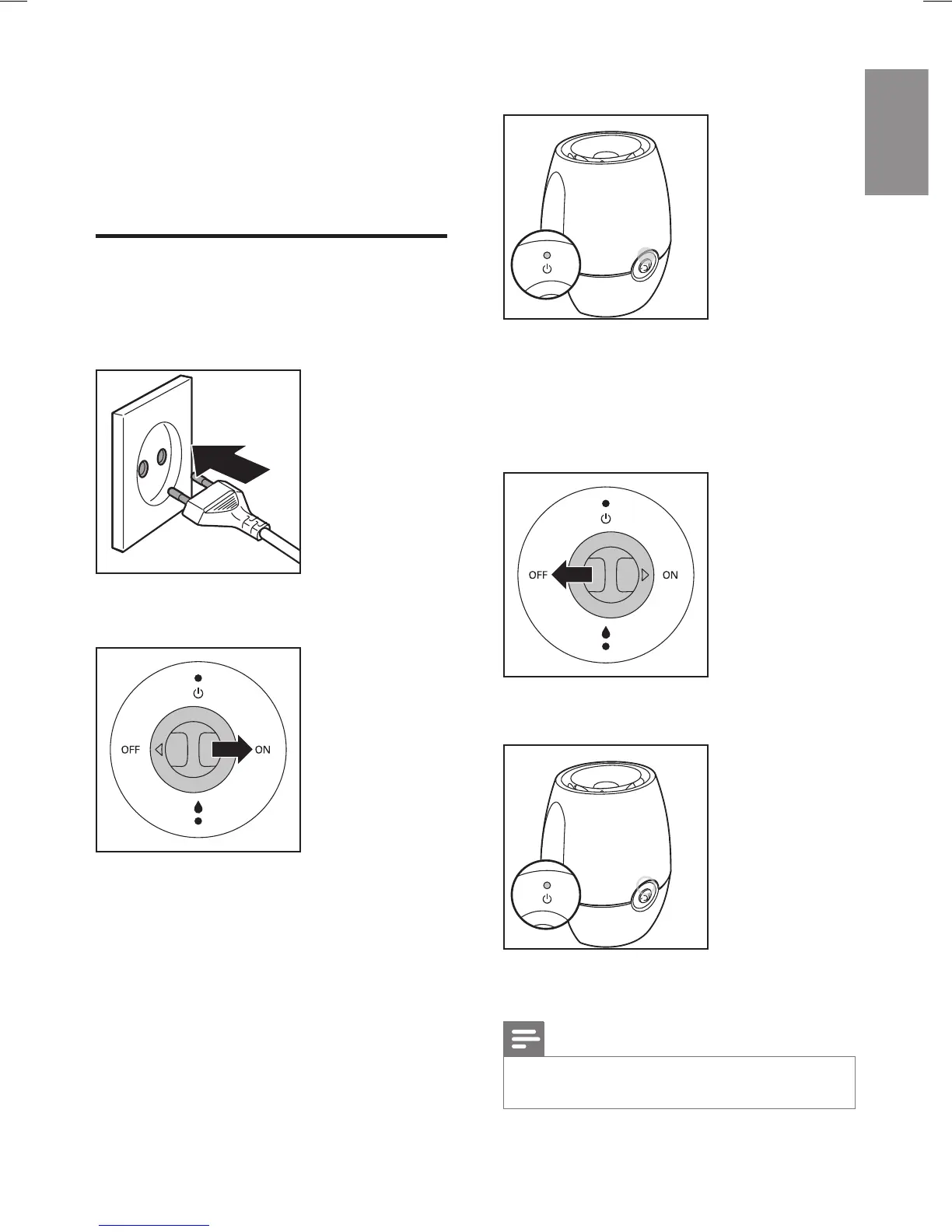 OFF

ON

OFF

ON