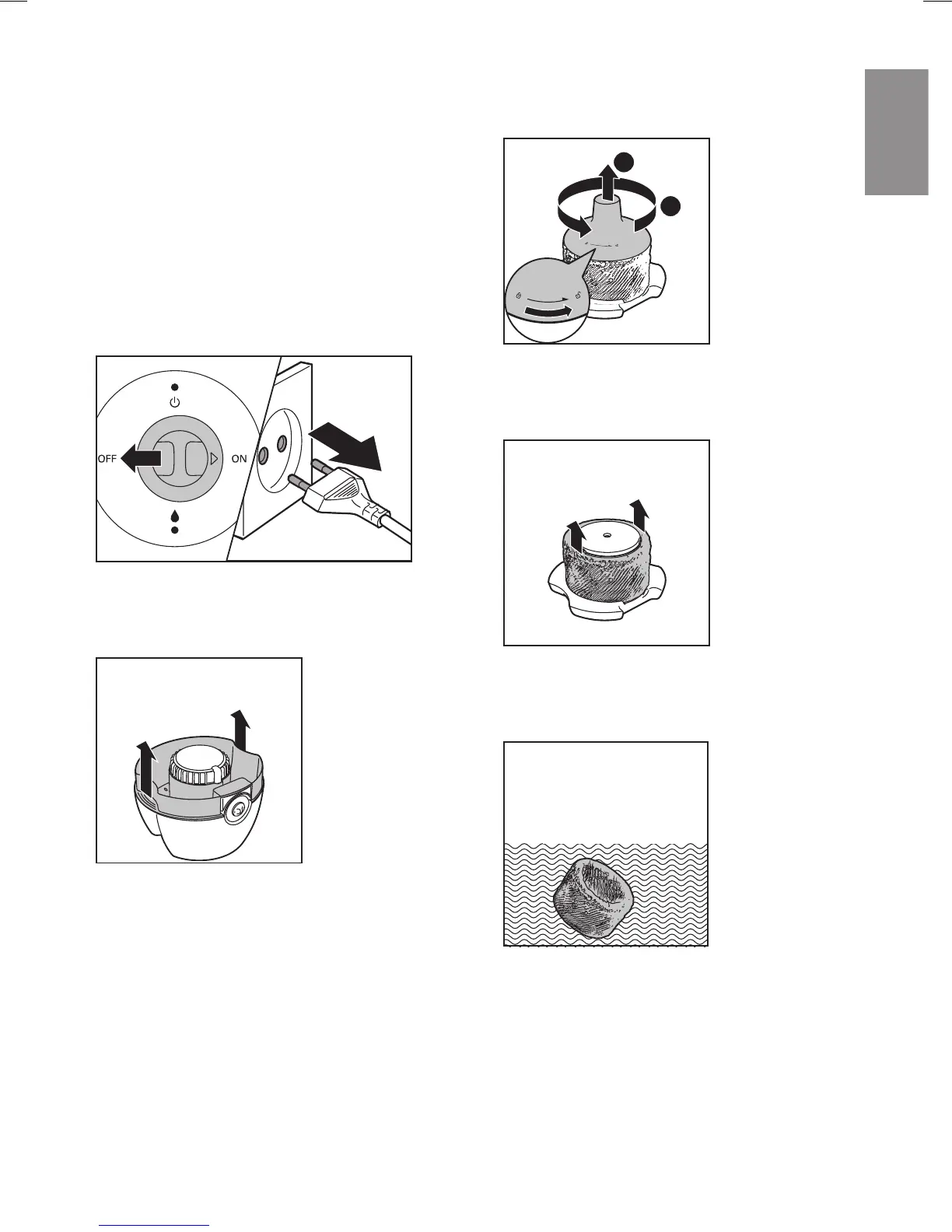 OFF

ON