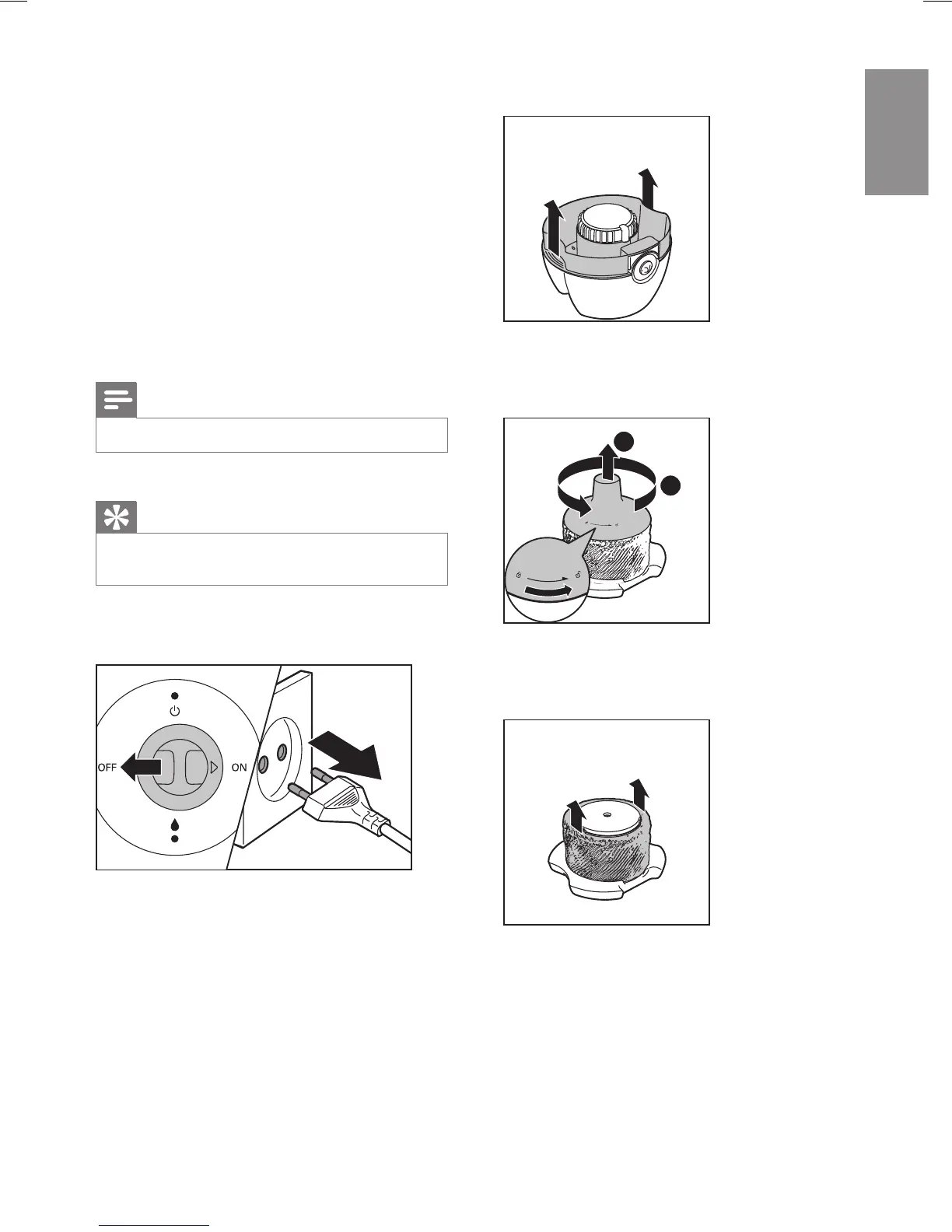 OFF

ON