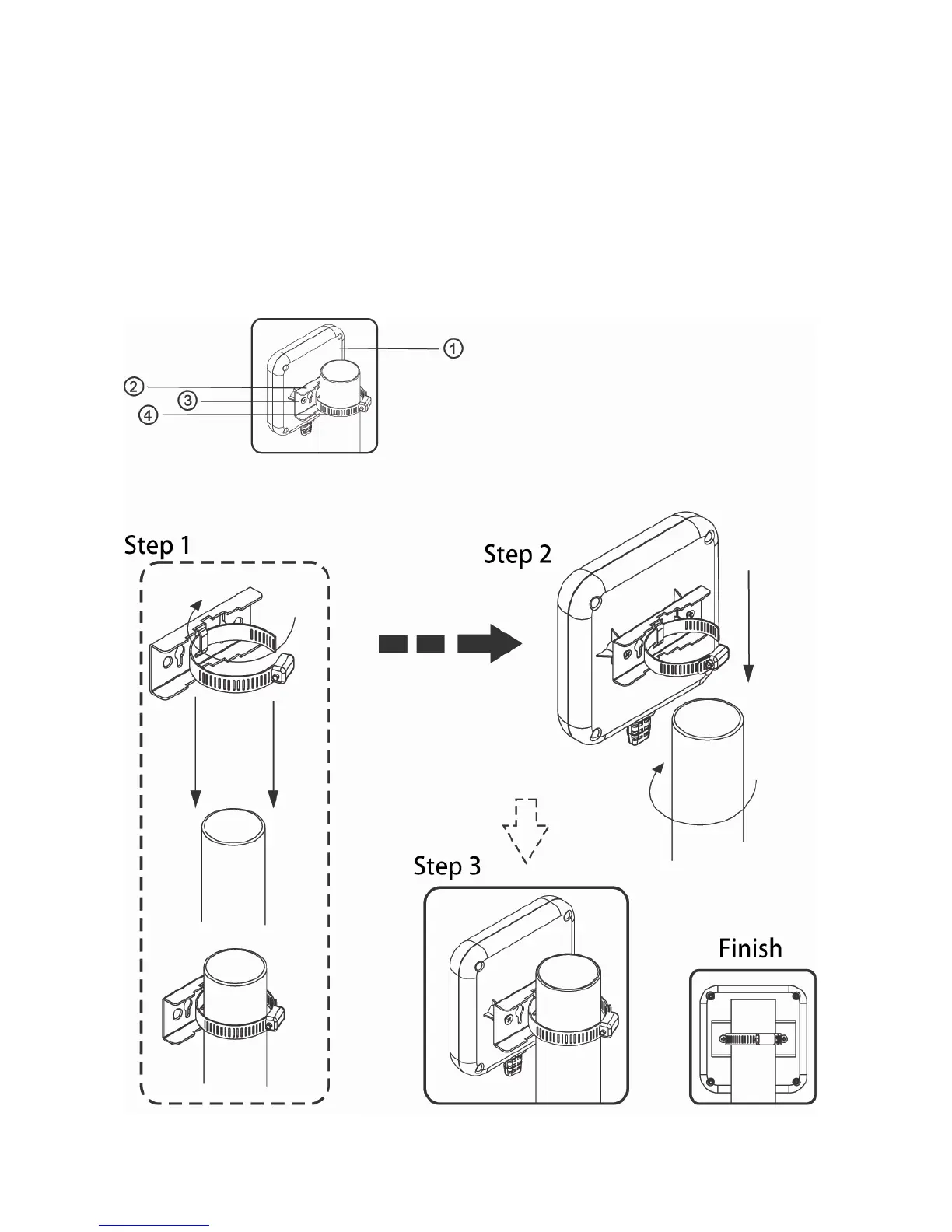 ①
②
③
④

Step 1

Step 2

Step 3

Finish