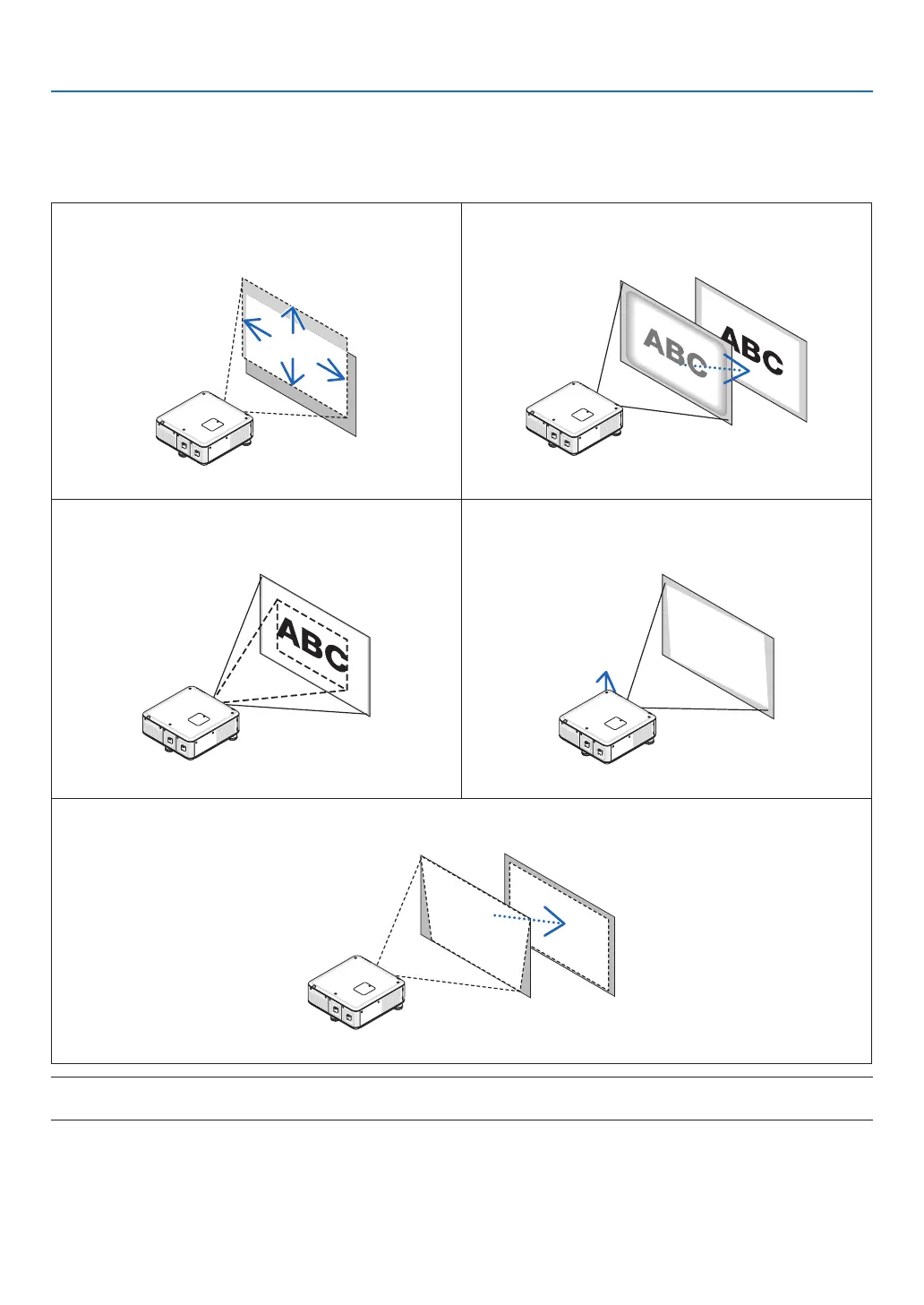 ABC

ABC

ABC