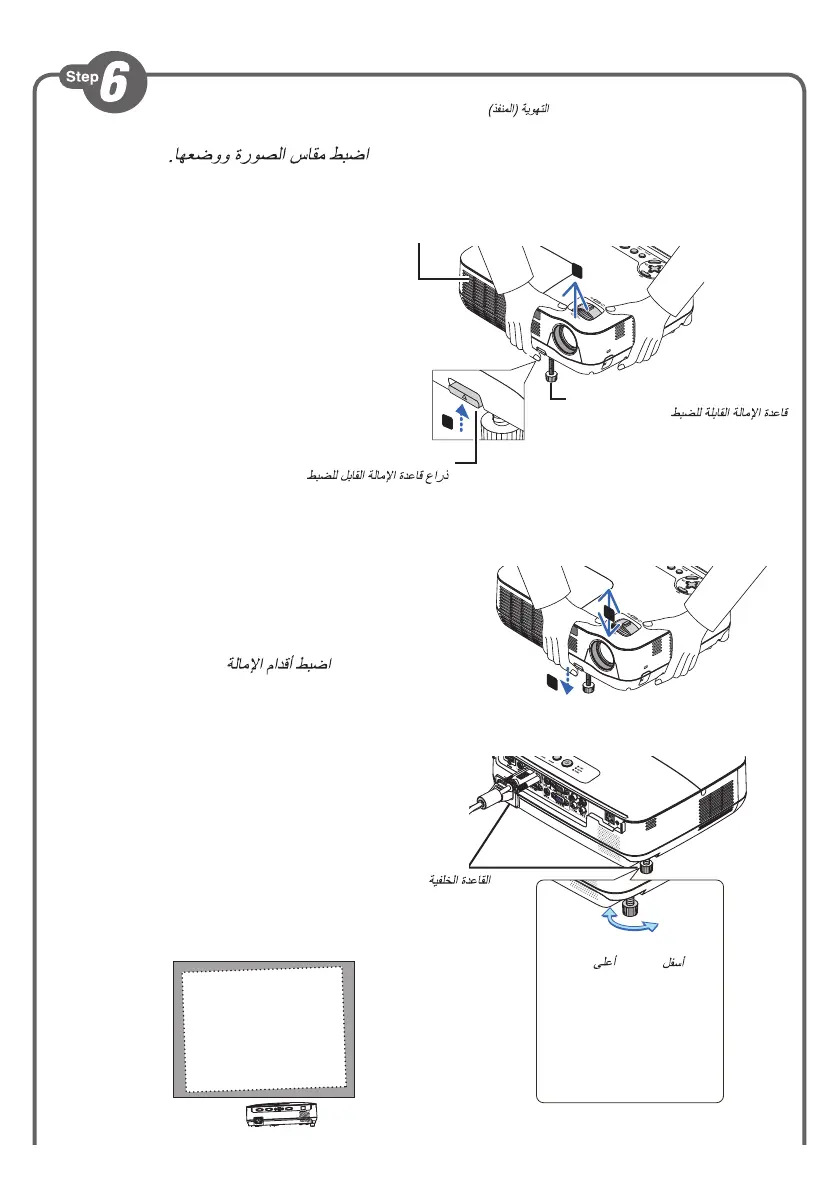 Step 6

التهوية (المنفذ)

اضبط مقاس الصورة ووضعها.

قاعدة الإمالة القابلة للضبط

ذراع قاعدة الإمالة القابل للضبط

اضبط أقدام الإمالة

القاعدة الخلفية

أسفل

أعلى