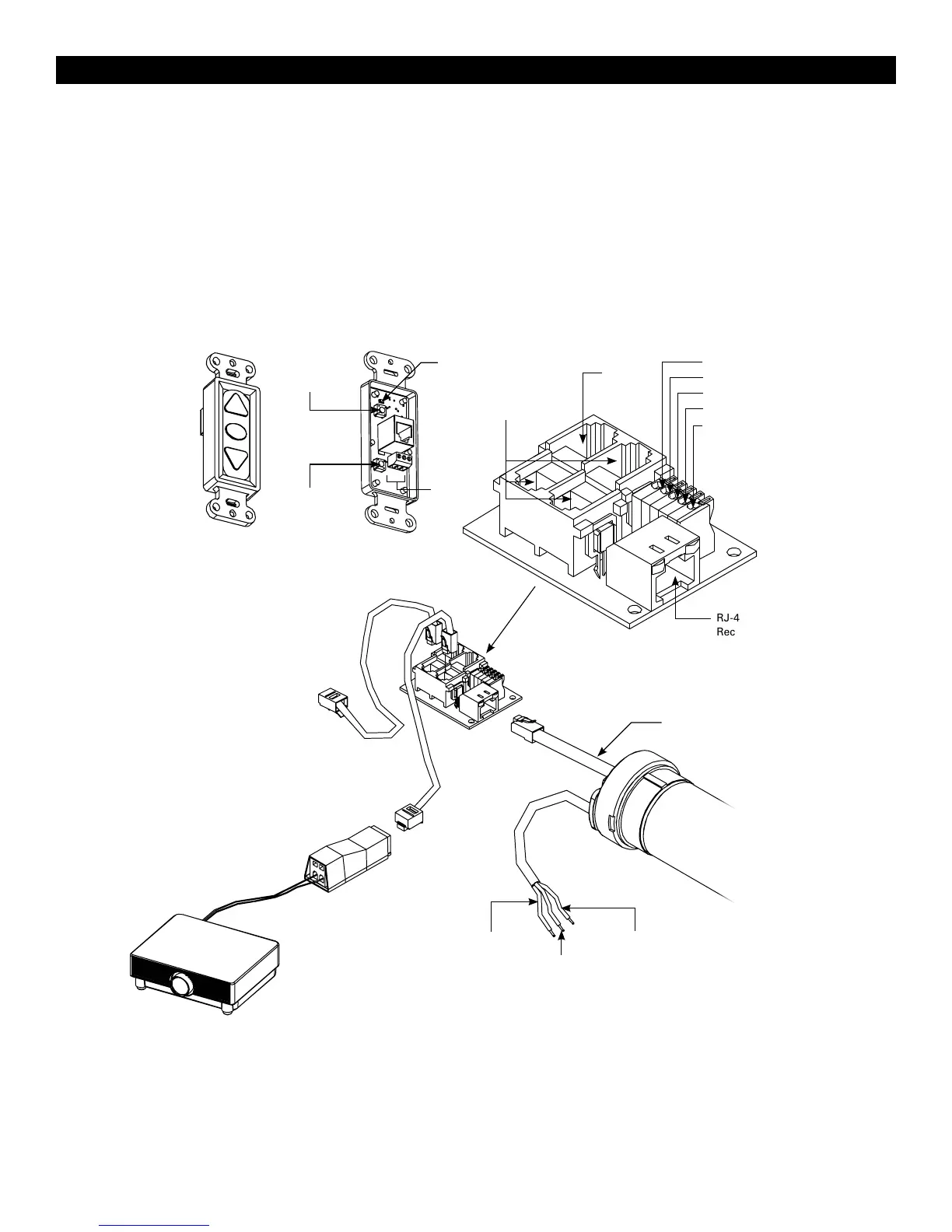 RJ-4
Rec